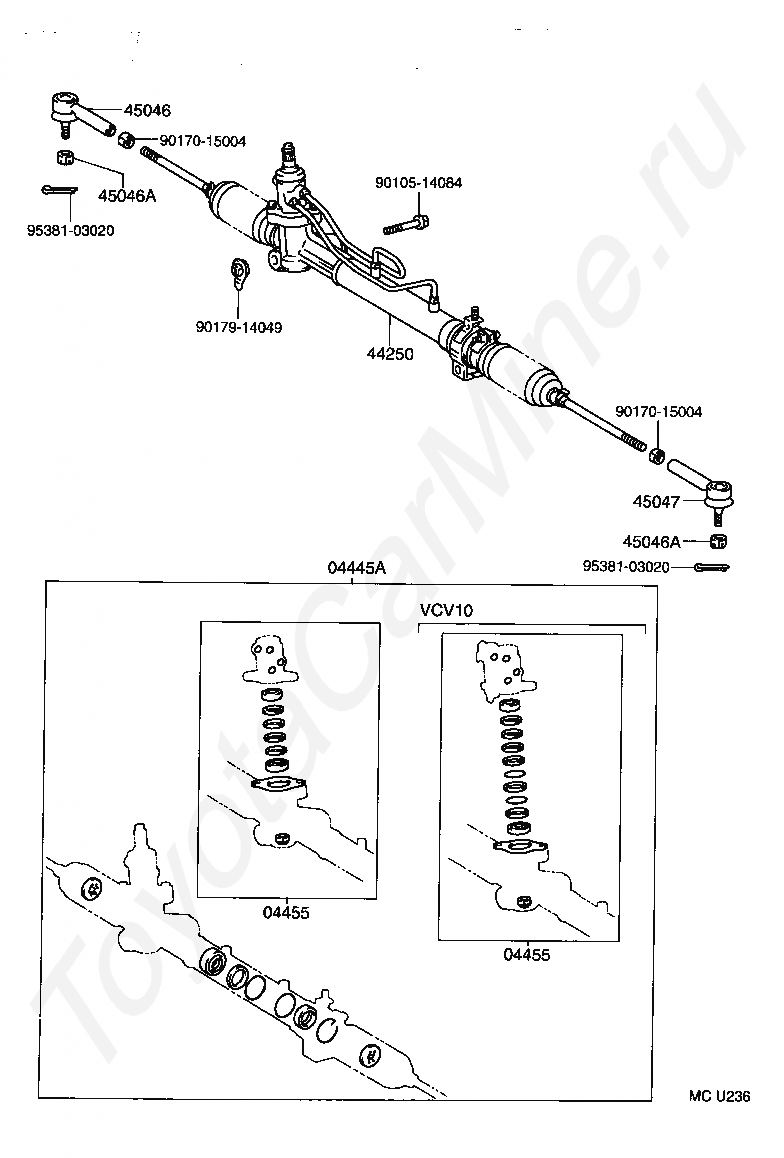 45046
90170-15004
45046A
95381-03020
90105-14084
90179-14049
44250
90170-15004
45047
45046A
95381-03020
04445A
VCV10
04455
04455
MC U236
ToyotaCarMine.ru