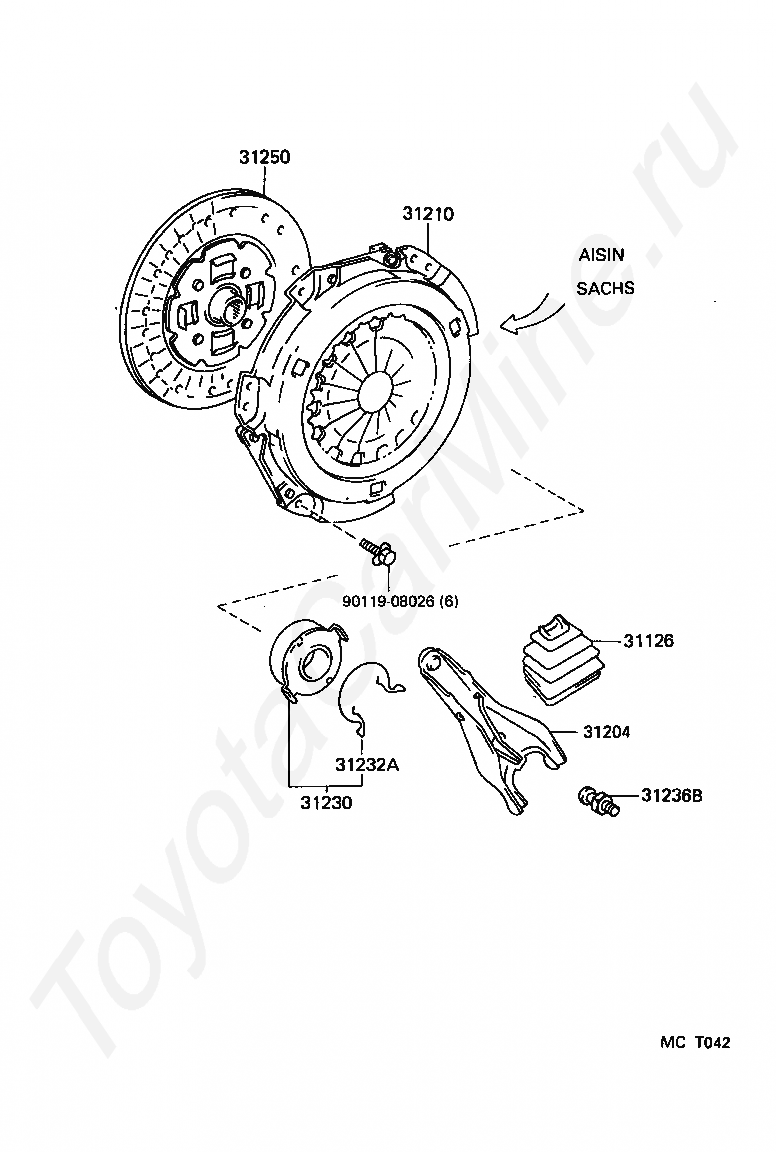 31250

31210

AISIN
SACHS

90119-08026 (6)

31126

31204

31232A

31230

31236B

MC T042

ToyotaCarMine.ru