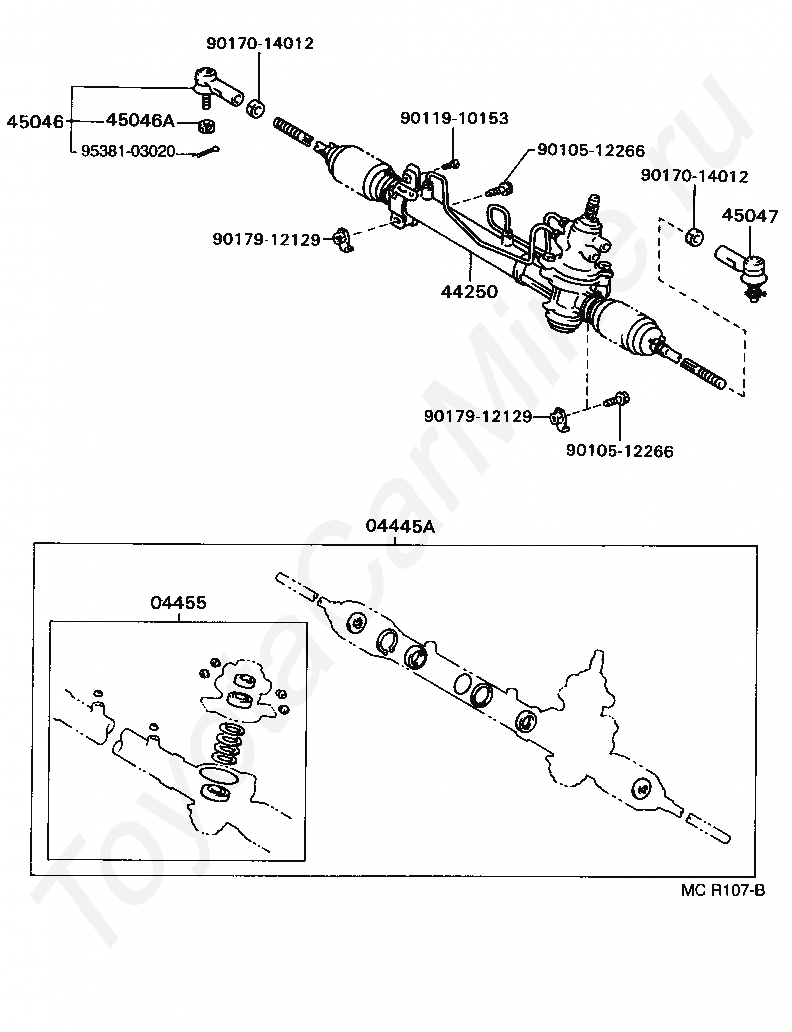 90170-14012
45046
45046A
95381-03020
90119-10153
90105-12266
90170-14012
45047
90179-12129
44250
90179-12129
90105-12266
04445A
04455
MC R107-B
ToyotaCarMine.ru