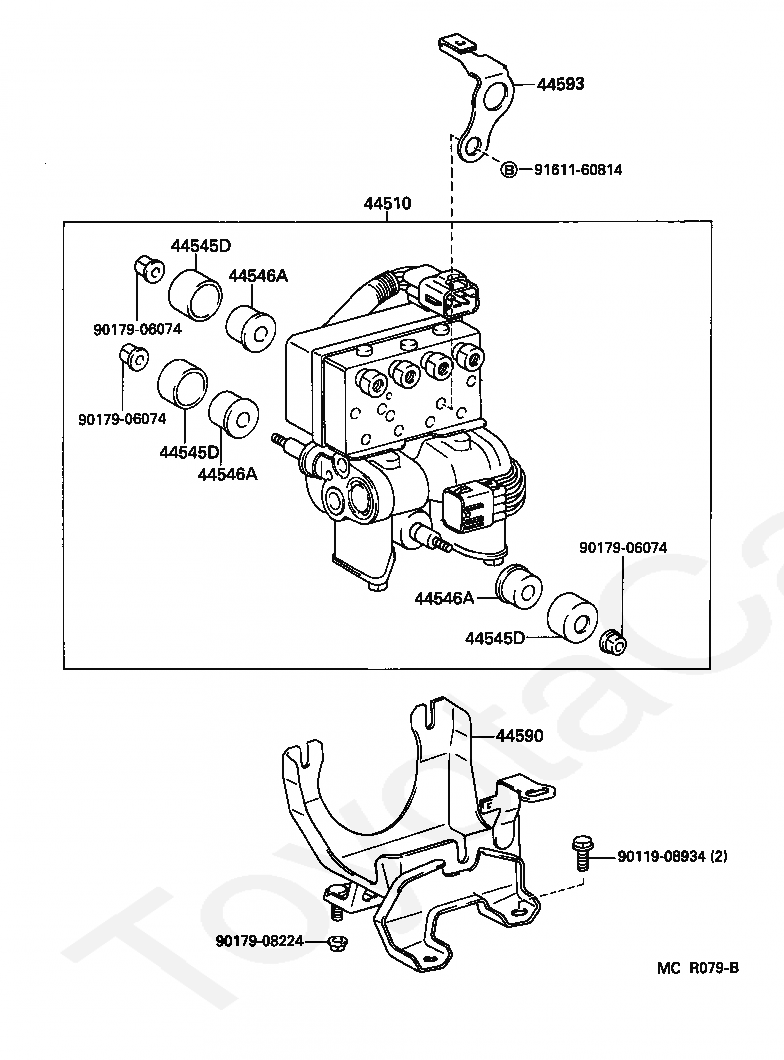 44593
B 91611-60814
44510
44545D
44546A
90179-06074
90179-06074
44545D
44546A
90179-06074
44546A
44545D
44590
90119-08934 (2)
90179-08224
MC R079-B
ToyotaCa