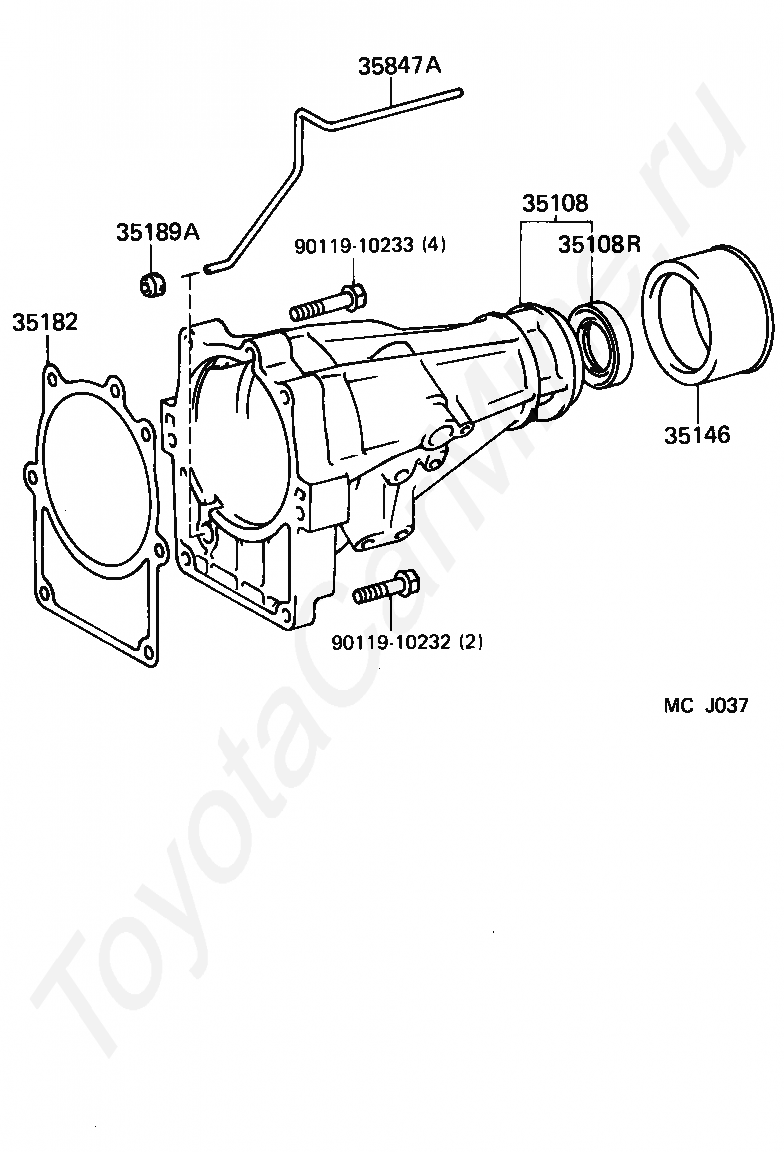 35847A

35189A

90119-10233 (4)

35108

35108R

35182

35146

90119-10232 (2)

MC J037

ToyotaCarMine.ru