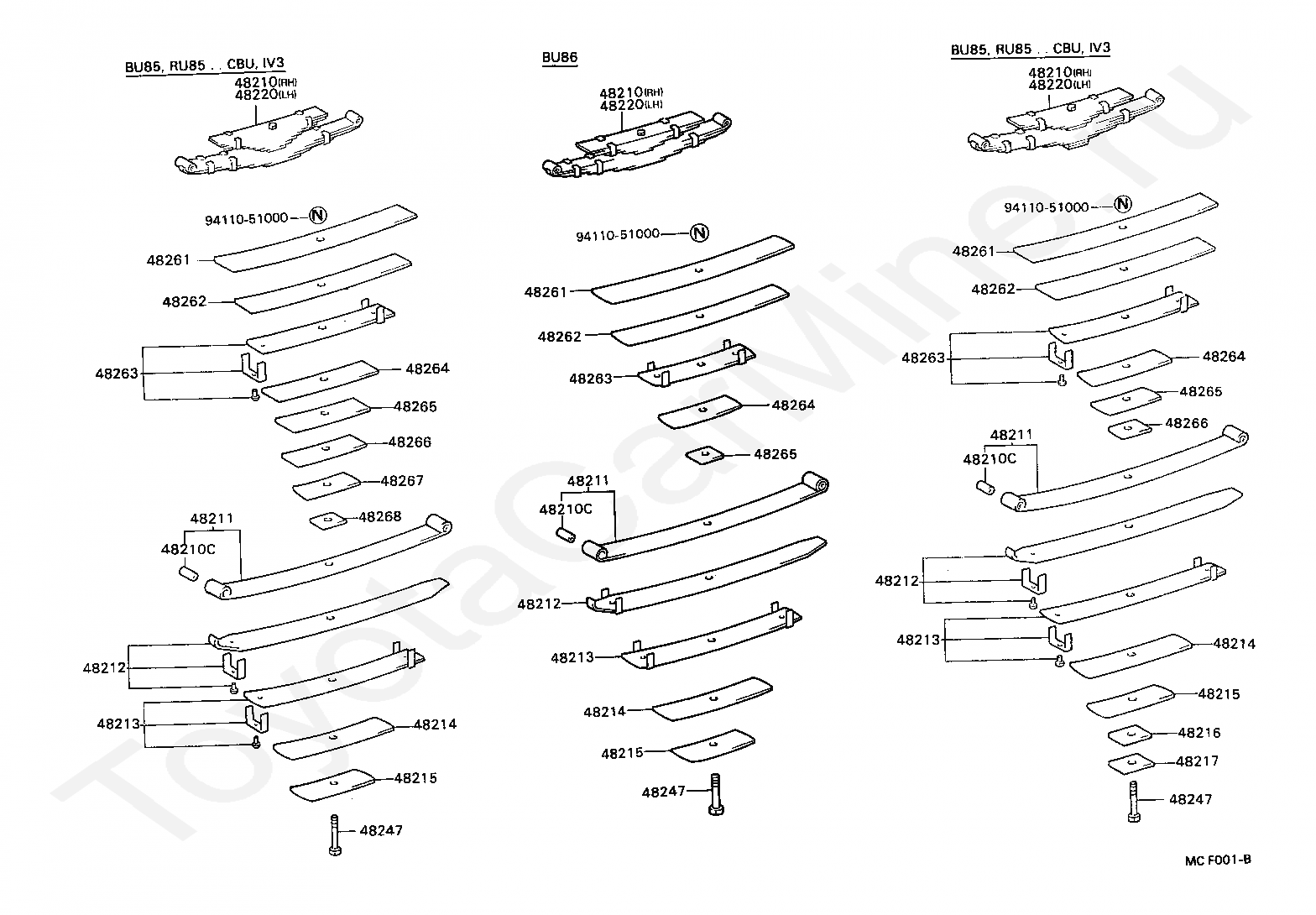 BU85, RU85 . . CBU, IV3

48210(RH)
48220(LH)

94110-51000 N

48261

48262

48263

48264

48265

48266

48267

48268

48211

48210C

48212

48213

48214

48215

48247

BU86

48210(RH)
48220(LH)

94110-51000 N

48261

48262

48263

48264

48265

48211

48210C

48212

48213

48214

48215

48247

BU85, RU85 . . CBU, IV3

48210(RH)
48220(LH)

94110-51000 N

48261

48262

48263

48264

48265

48266

48211

48210C

48212

48213

48214

48215

48216

48217

48247

MC F001-B

ToyotaCarMine.ru