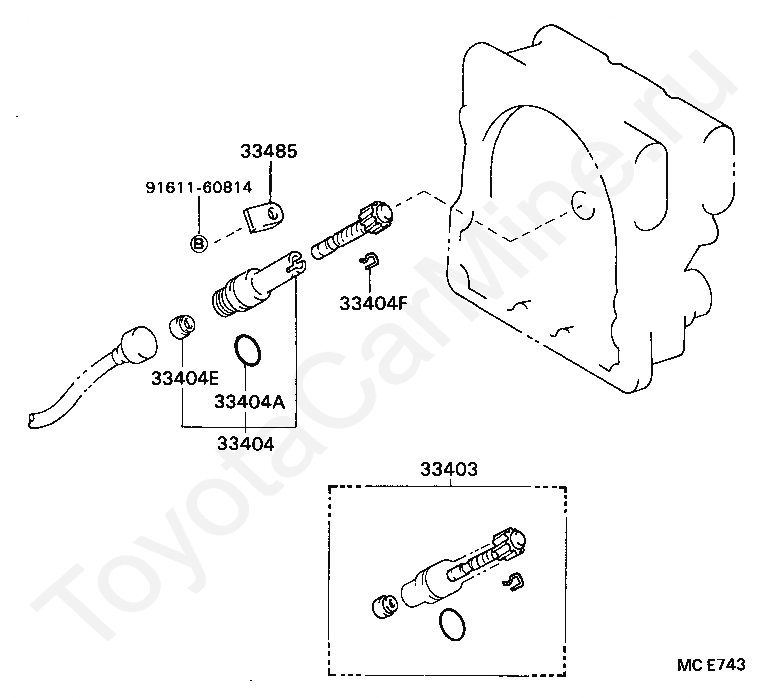 33485
91611-60814
B
33404F
33404E
33404A
33404
33403
MC E743
ToyotaCarMine.ru