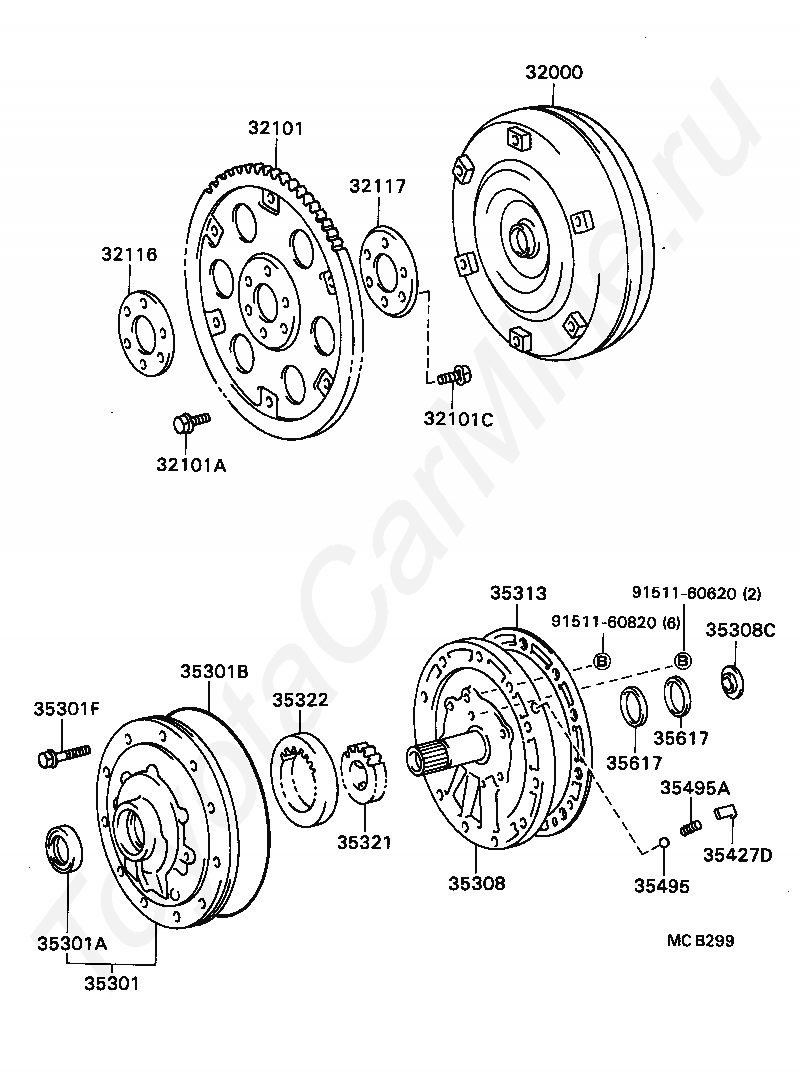 32000

32101

32117

32116

32101C

32101A

35313

91511-60620 (2)

91511-60820 (6)

B

B

35308C

35301B

35322

35301F

35617

35617

35495A

35321

35427D

35308

35495

35301A

35301

MC B299

ToyotaCarMine.ru