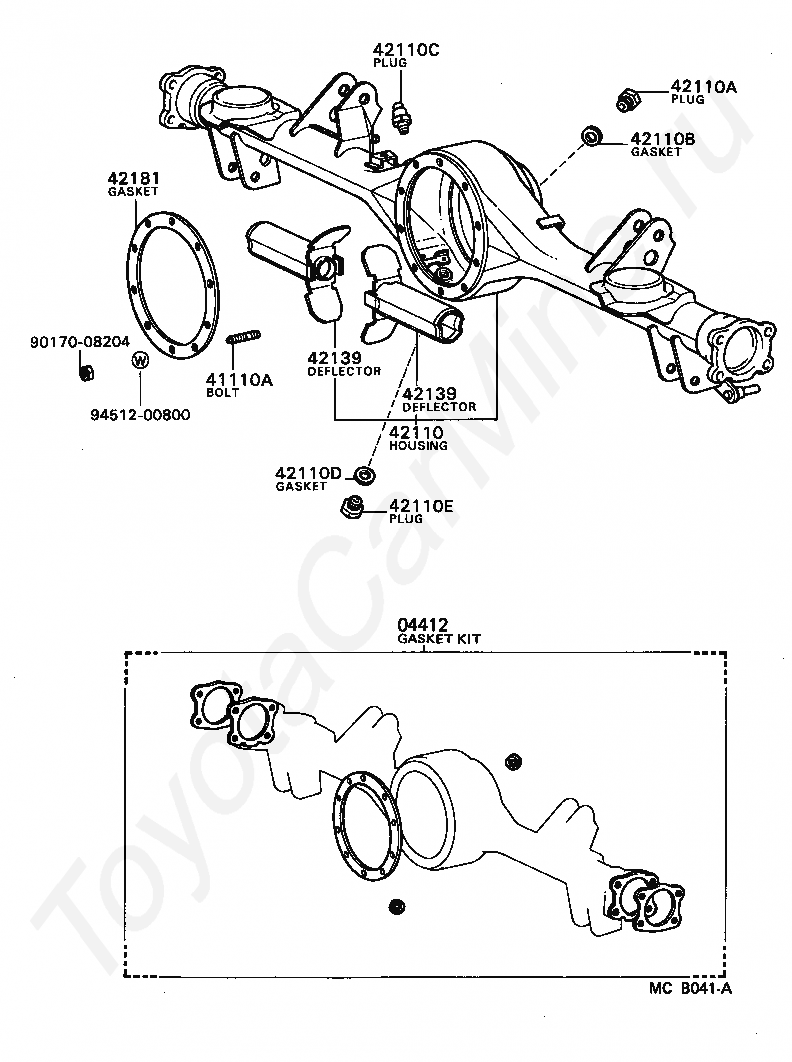 42110C
PLUG

42110A
PLUG

42110B
GASKET

42181
GASKET

90170-08204

W

94512-00800

41110A
BOLT

42139
DEFLECTOR

42139
DEFLECTOR

42110
HOUSING

42110D
GASKET

42110E
PLUG

04412
GASKET KIT

MC B041-A

ToyotaCarMine.ru