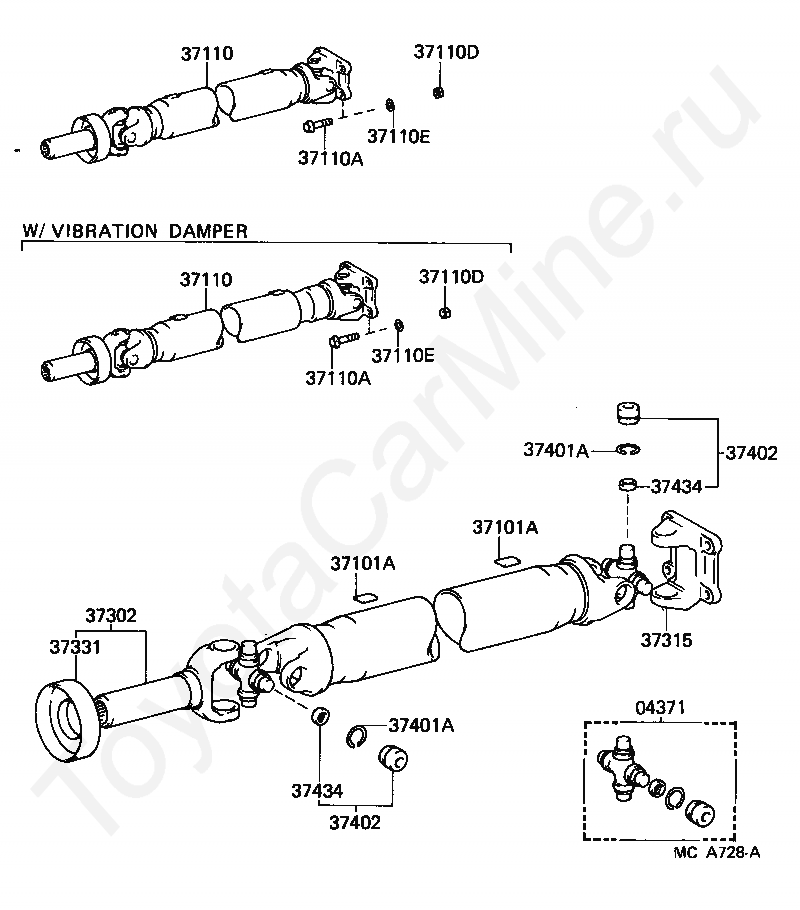 37110
37110D
37110E
37110A

W/ VIBRATION DAMPER
37110
37110D
37110E
37110A

37401A
37402
37434
37101A
37101A
37302
37331
37315
37401A
37434
37402
04371
MC A728-A

ToyotaCarMine.ru