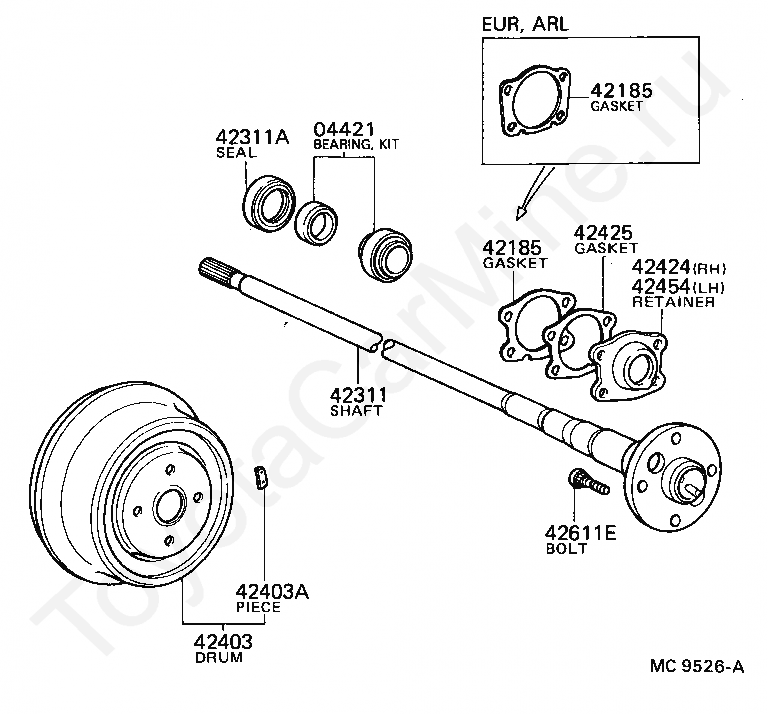 EUR, ARL

42185
GASKET

42311A
SEAL

04421
BEARING, KIT

42185
GASKET

42425
GASKET

42424(RH)
42454(LH)
RETAINER

42311
SHAFT

42611E
BOLT

42403A
PIECE

42403
DRUM

MC 9526-A

ToyotaCarMine.ru