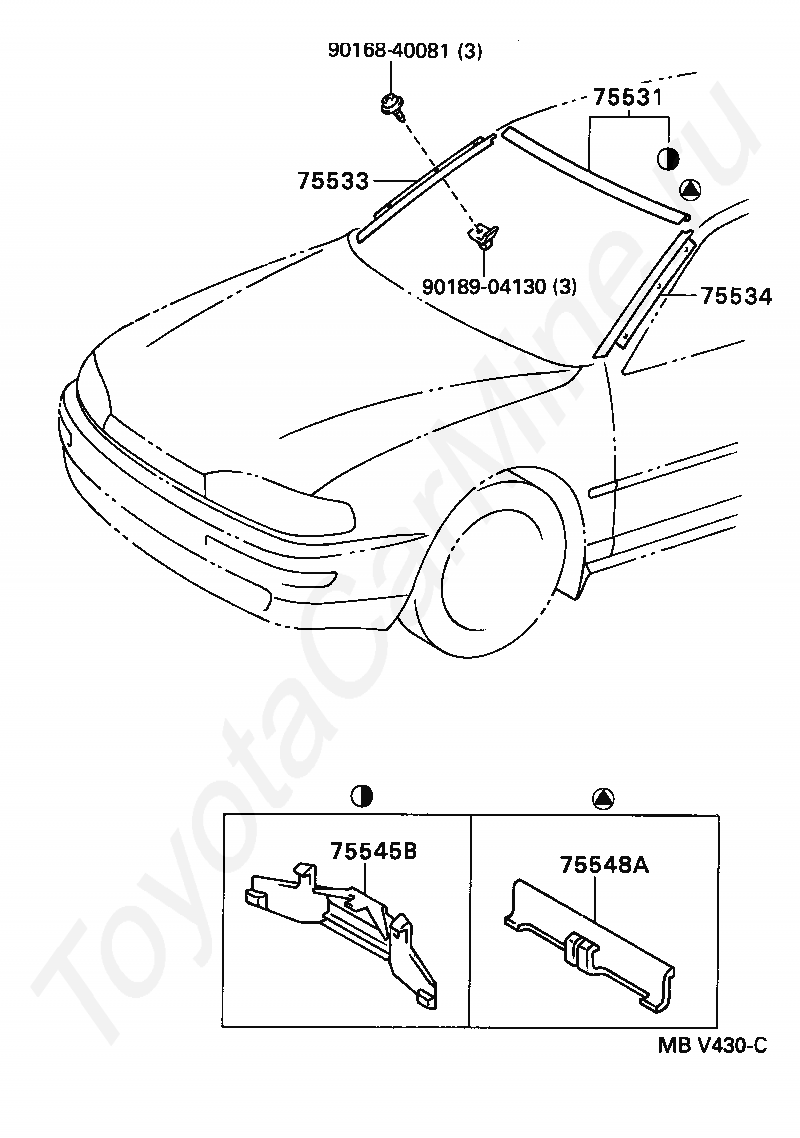 90168-40081 (3)

75531

75533

90189-04130 (3)

75534

75545B

75548A

MB V430-C

ToyotaCarMine.ru