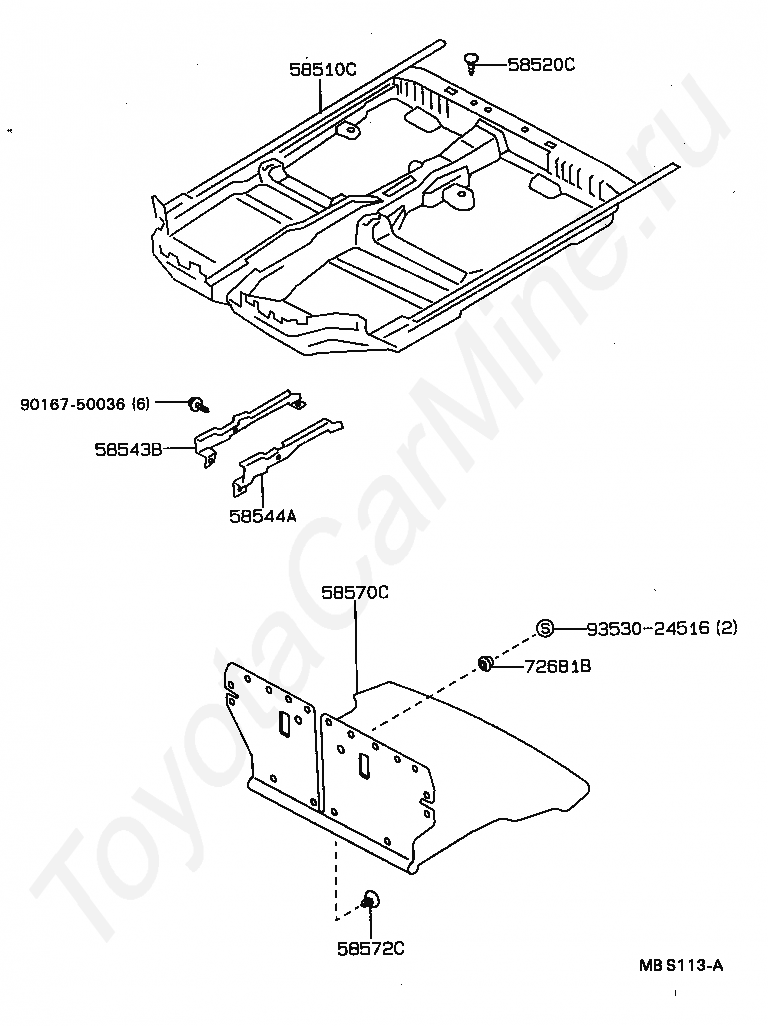 58510C
58520C
90167-50036 (6)
58543B
58544A
58570C
S
93530-24516 (2)
72681B
58572C
MB S113-A
ToyotaCarMine.ru