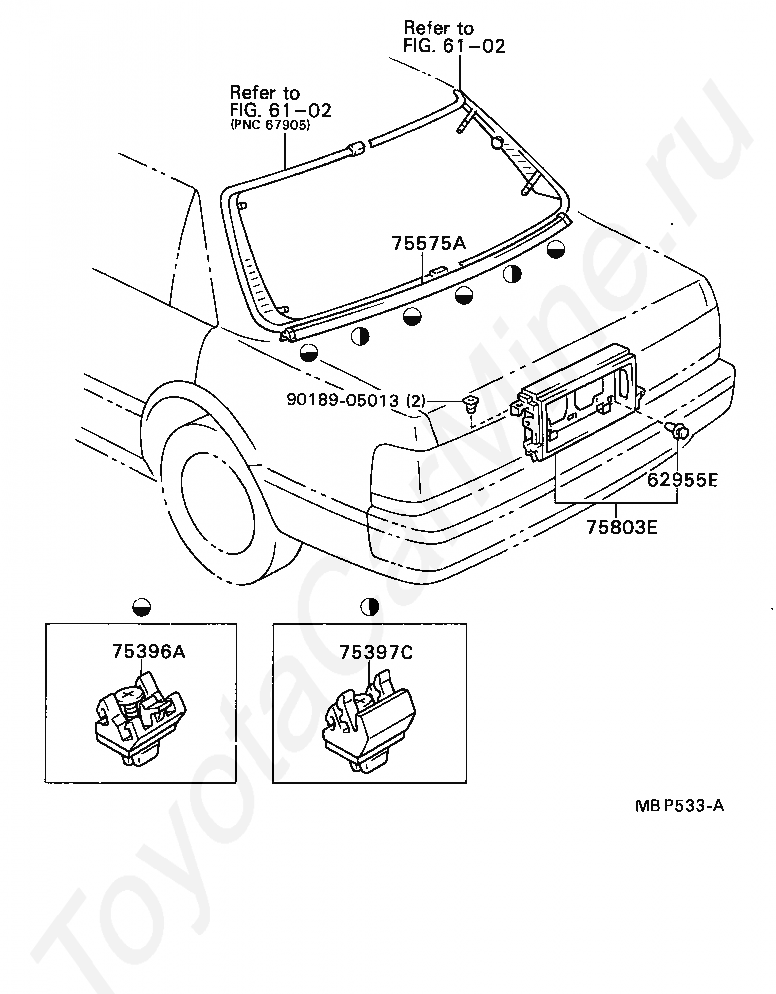 Refer to
FIG. 61-02

Refer to
FIG. 61-02
(PNC 67905)

75575A

90189-05013 (2)

62955E

75803E

75396A

75397C

MB P533-A

ToyotaCarMine.ru