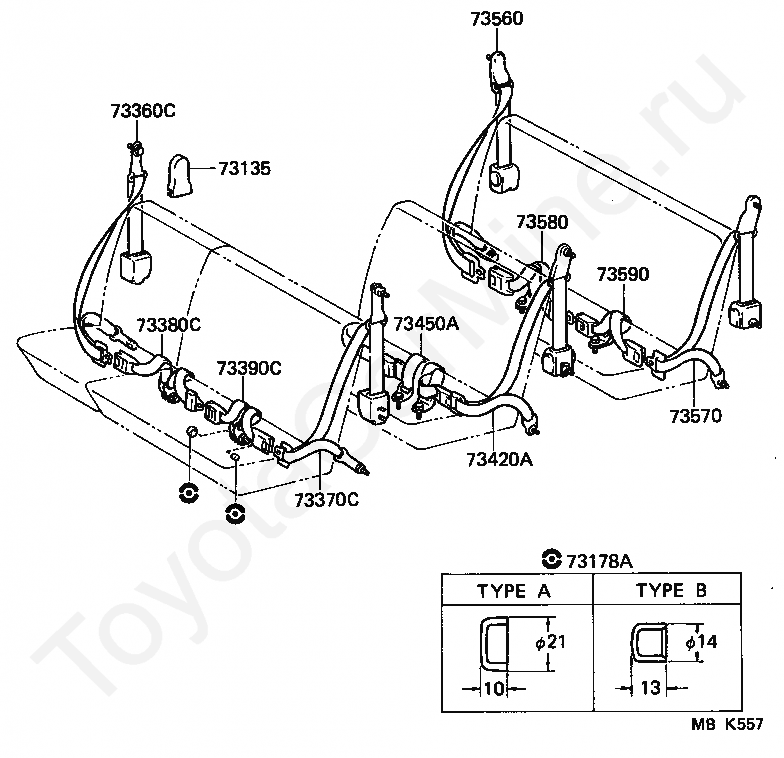 73560

73360C

73135

73580

73590

73380C

73450A

73390C

73570

73420A

73370C

73178A

| TYPE A | TYPE B |
|---|---|
| $\phi 21$ 10 | $\phi 14$ 13 |

MB K557

ToyotaMine.ru