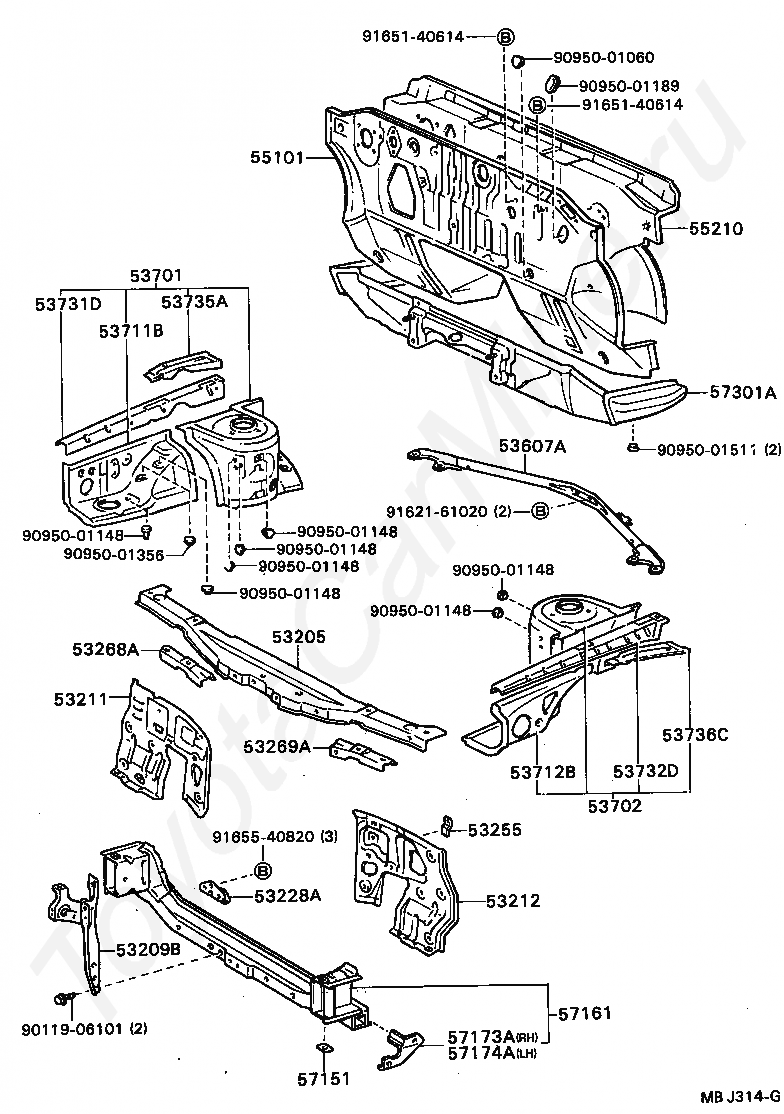 91651-40614 B
90950-01060
90950-01189
B 91651-40614
55101
55210
53701
53731D
53735A
53711B
57301A
90950-01511 (2)
53607A
91621-61020 (2) B
90950-01148
90950-01356
90950-01148
90950-01148
90950-01148
90950-01148
90950-01148
90950-01148
53205
53268A
53211
53269A
53736C
53712B
53732D
53702
91655-40820 (3)
B
53255
53228A
53212
53209B
57161
90119-06101 (2)
57173A(RH)
57174A(LH)
57151
MB J314-G
ToyotaCarMap.ru