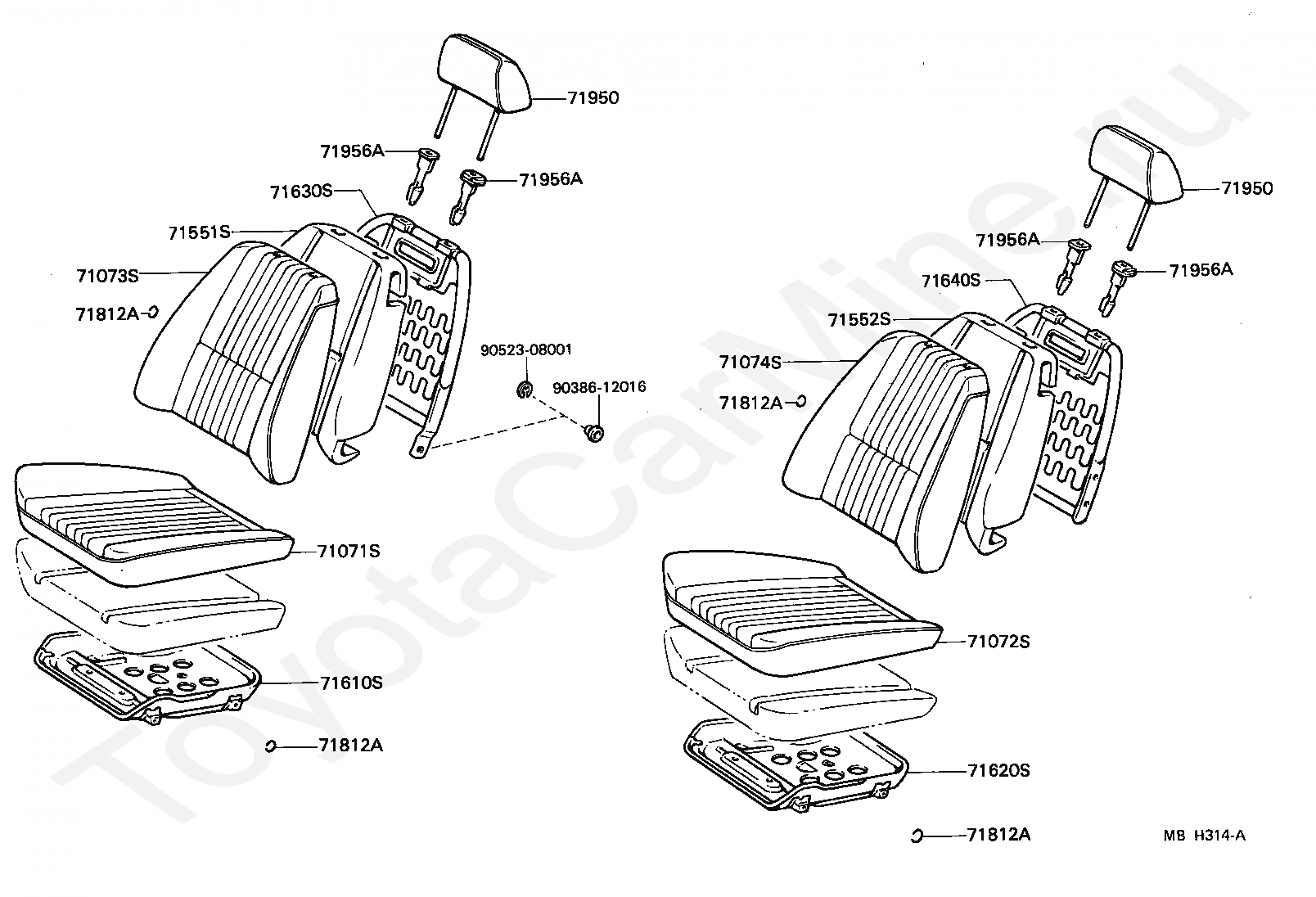 71950
71956A
71956A
71630S
71551S
71073S
71812A
90523-08001
90386-12016
71071S
71610S
71812A

71950
71956A
71956A
71640S
71552S
71074S
71812A
71072S
71620S
71812A
MB H314-A

ToyotaCarMine.ru