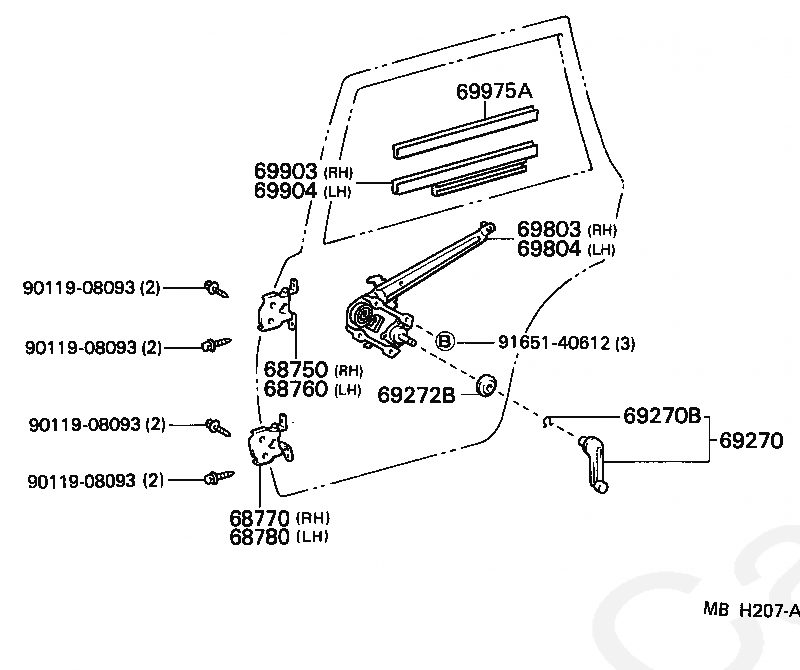 69975A

69903 (RH)
69904 (LH)

69803 (RH)
69804 (LH)

90119-08093 (2)

90119-08093 (2)

B 91651-40612 (3)

68750 (RH)
68760 (LH)

69272B

90119-08093 (2)

69270B

69270

90119-08093 (2)

68770 (RH)
68780 (LH)

MB H207-A