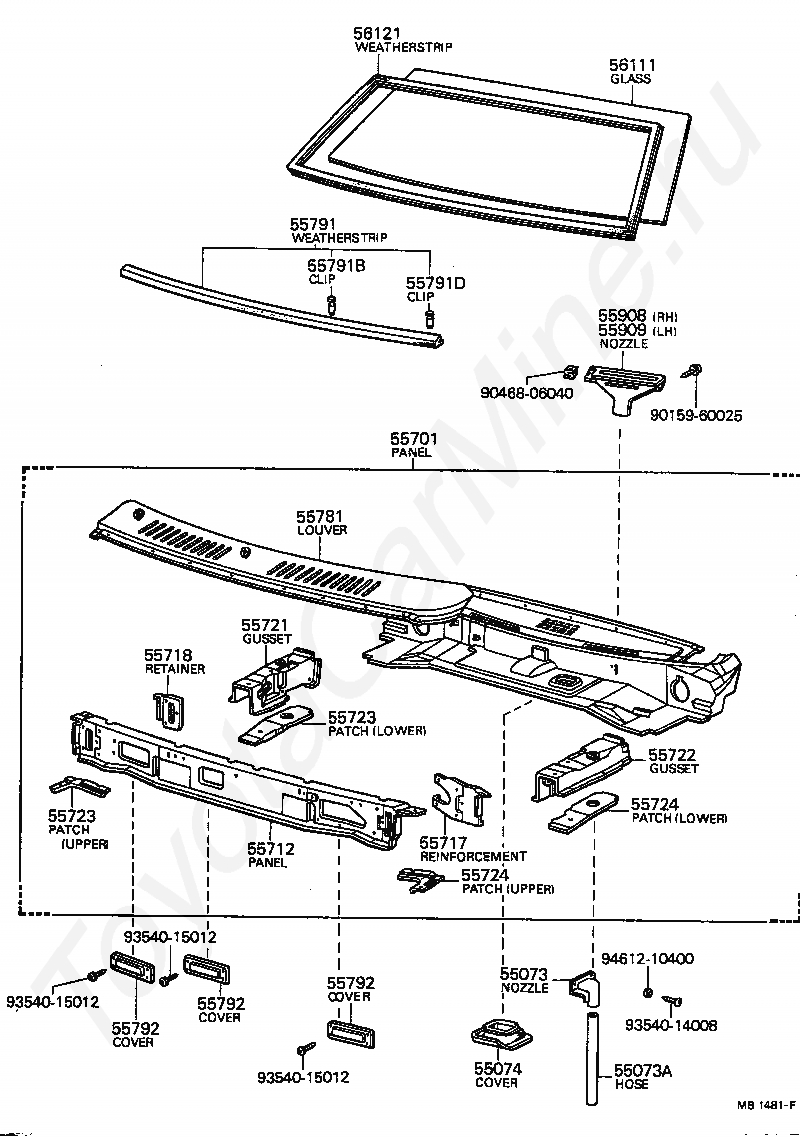 56121
WEATHERSTRIP

56111
GLASS

55791
WEATHERSTRIP

55791B
CLIP

55791D
CLIP

55908 (RH)
55909 (LH)
NOZZLE

90468-06040

90159-60025

55701
PANEL

55781
LOUVER

55721
GUSSET

55718
RETAINER

55723
PATCH (LOWER)

55722
GUSSET

55724
PATCH (LOWER)

55723
PATCH
(UPPER)

55712
PANEL

55717
REINFORCEMENT

55724
PATCH (UPPER)

93540-15012

93540-15012

55792
COVER

55792
COVER

55792
COVER

93540-15012

55073
NOZZLE

94612-10400

93540-14008

55074
COVER

55073A
HOSE

MB 1481-F

ToyotaCarMine.ru