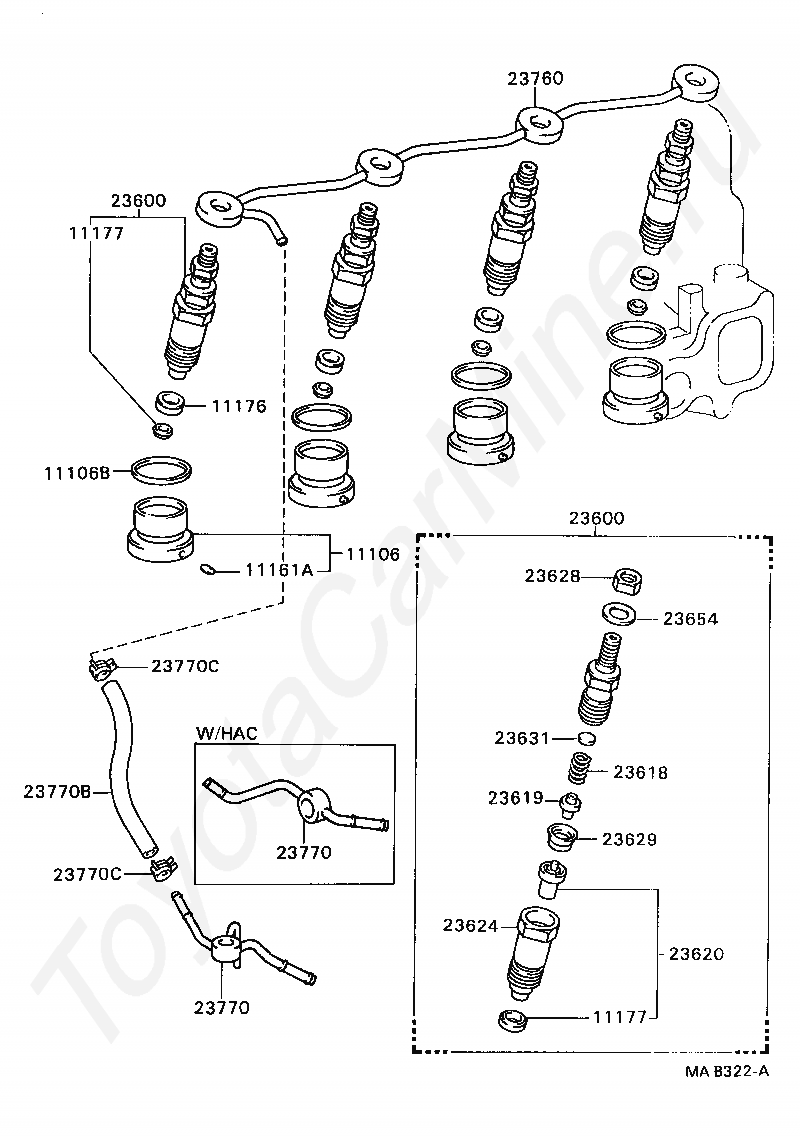 23760

23600

11177

11176

11106B

11106

11161A

23770C

23770B

23770C

W/HAC

23770

23770

23600

23628

23654

23631

23618

23619

23629

23624

23620

11177

MA B322-A

ToyotaCarNine.ru