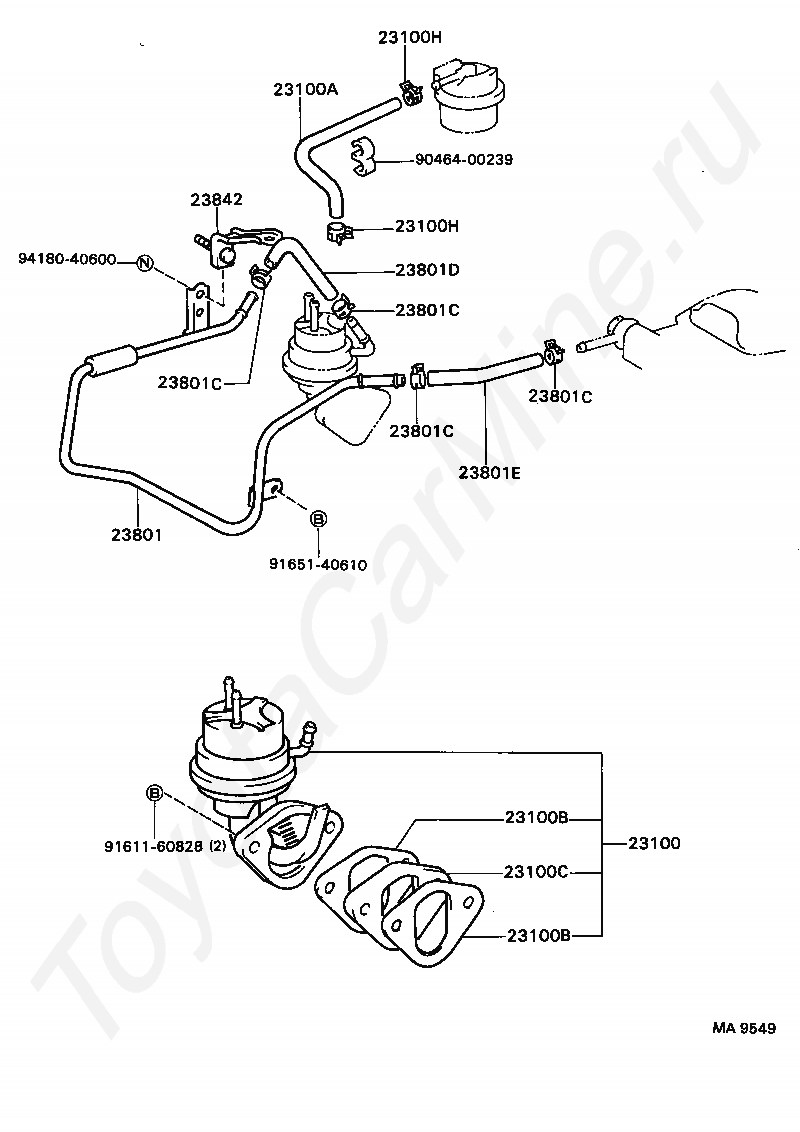 23100H
23100A
90464-00239
23842
23100H
94180-40600
N
23801D
23801C
23801C
23801C
23801C
23801E
23801
B
91651-40610
B
91611-60828 (2)
23100B
23100
23100C
23100B
MA 9549
ToyotaCarMine.ru