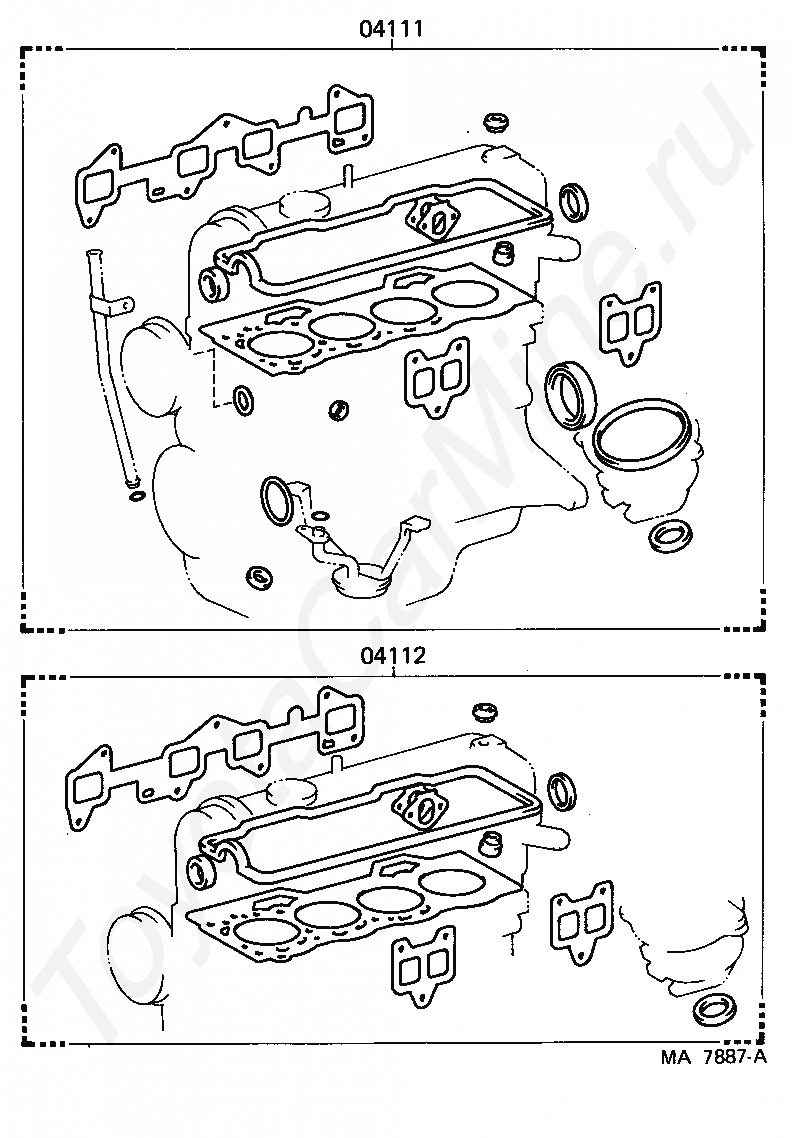 04111

04112

MA 7887-A

ToyotaCarMine.ru