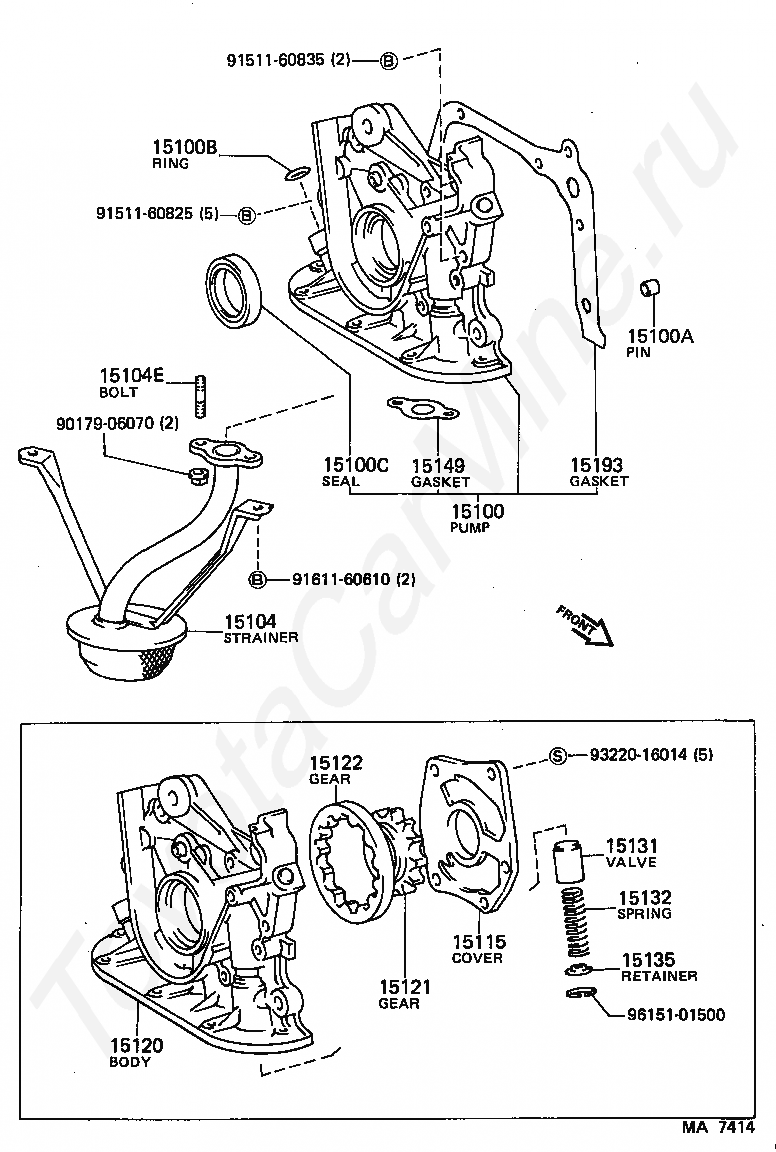 91511-60835 (2) B

15100B
RING

91511-60825 (5) B

15100A
PIN

15104E
BOLT

90179-06070 (2)

15100C
SEAL

15149
GASKET

15193
GASKET

15100
PUMP

B 91611-60610 (2)

15104
STRAINER

FRONT

15122
GEAR

S 93220-16014 (5)

15131
VALVE

15132
SPRING

15115
COVER

15135
RETAINER

15121
GEAR

96151-01500

15120
BODY

MA 7414

ToyotaCarMine.ru