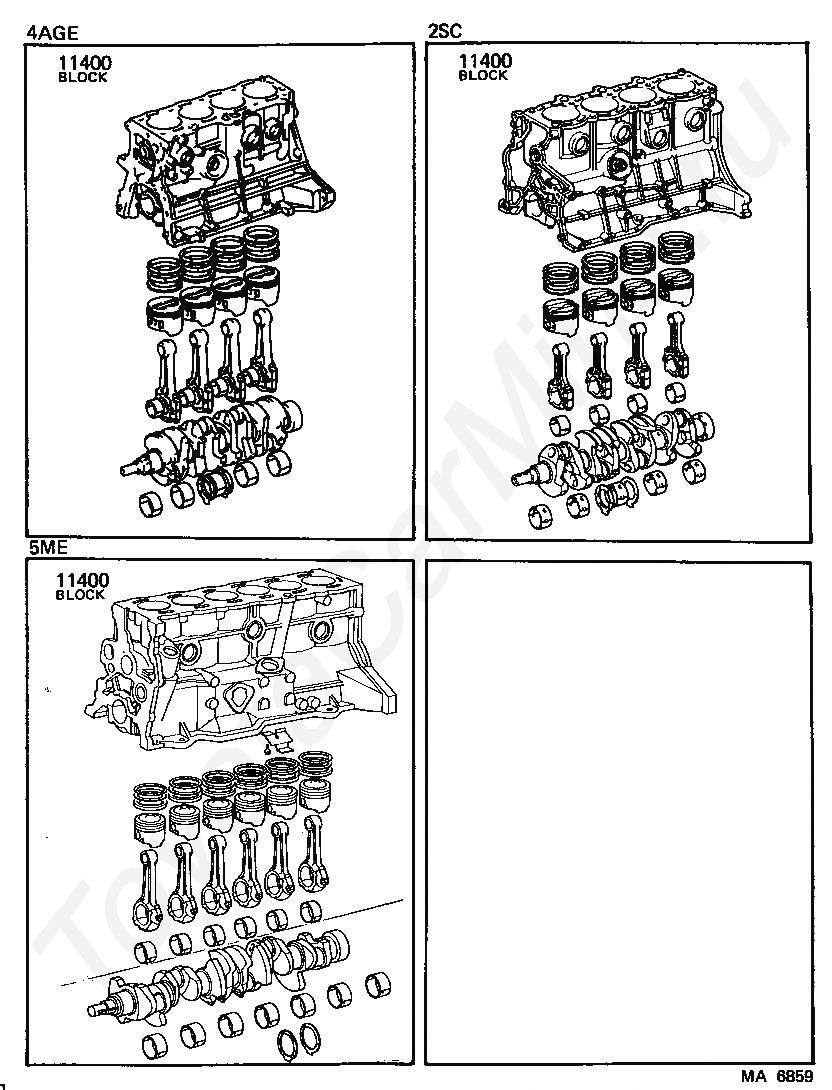 4AGE

11400
BLOCK

2SC

11400
BLOCK

5ME

11400
BLOCK

MA 6859