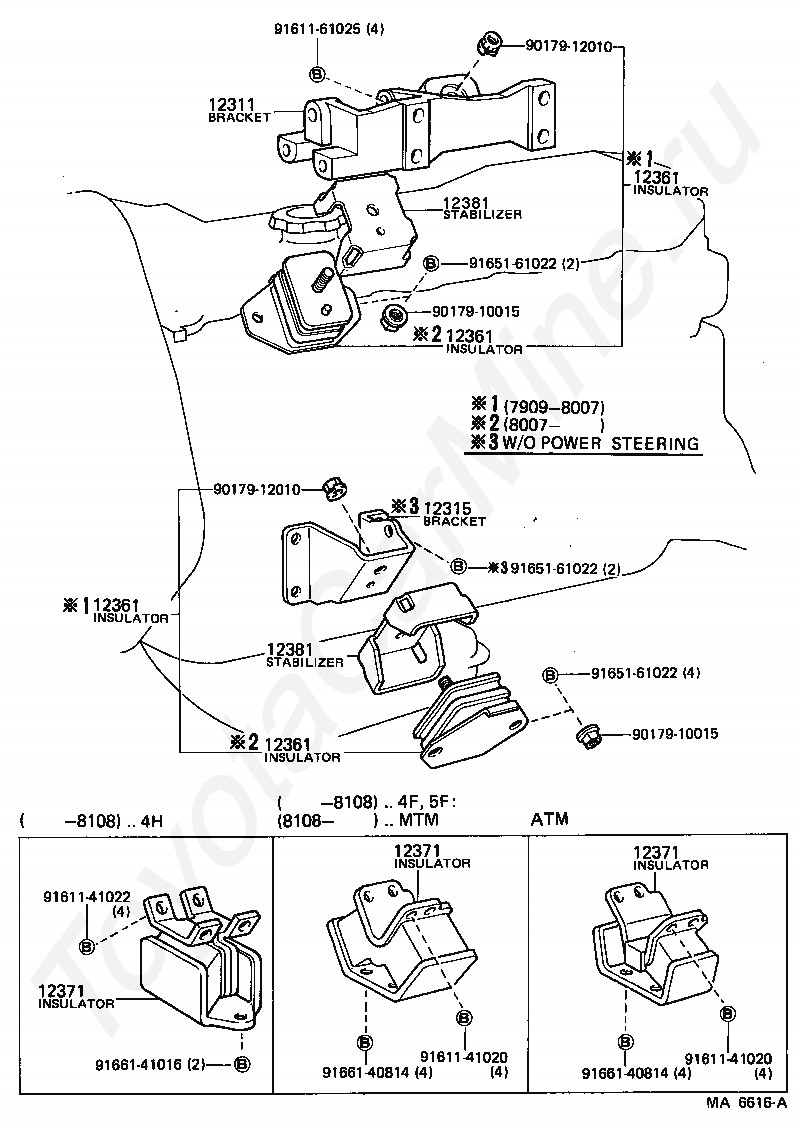 91611-61025 (4)
B
90179-12010
12311
BRACKET
※1
12361
INSULATOR
12381
STABILIZER
B
91651-61022 (2)
90179-10015
※2 12361
INSULATOR

※1 (7909–8007)
※2 (8007–      )
※3 W/O POWER STEERING

90179-12010
※3 12315
BRACKET
B
※3 91651-61022 (2)
※1 12361
INSULATOR
12381
STABILIZER
B
91651-61022 (4)
90179-10015
※2 12361
INSULATOR

(      –8108) .. 4H
(      –8108) .. 4F, 5F:
(8108–      ) .. MTM
ATM

91611-41022
(4)
B
12371
INSULATOR
91661-41016 (2)
B

12371
INSULATOR
B
B
91661-40814 (4)
91611-41020
(4)

12371
INSULATOR
B
B
91661-40814 (4)
91611-41020
(4)

MA 6616-A

ToyotaCarMine.ru