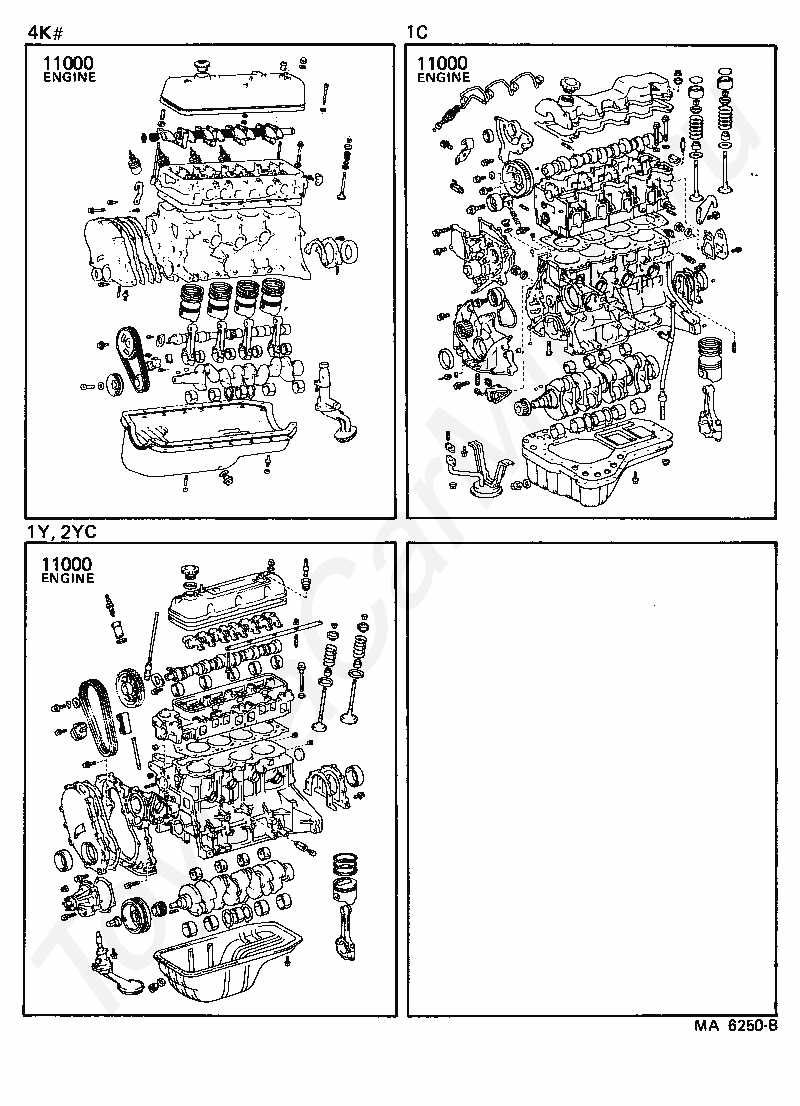 4K#

11000
ENGINE

1C

11000
ENGINE

1Y, 2YC

11000
ENGINE

MA 6250-B