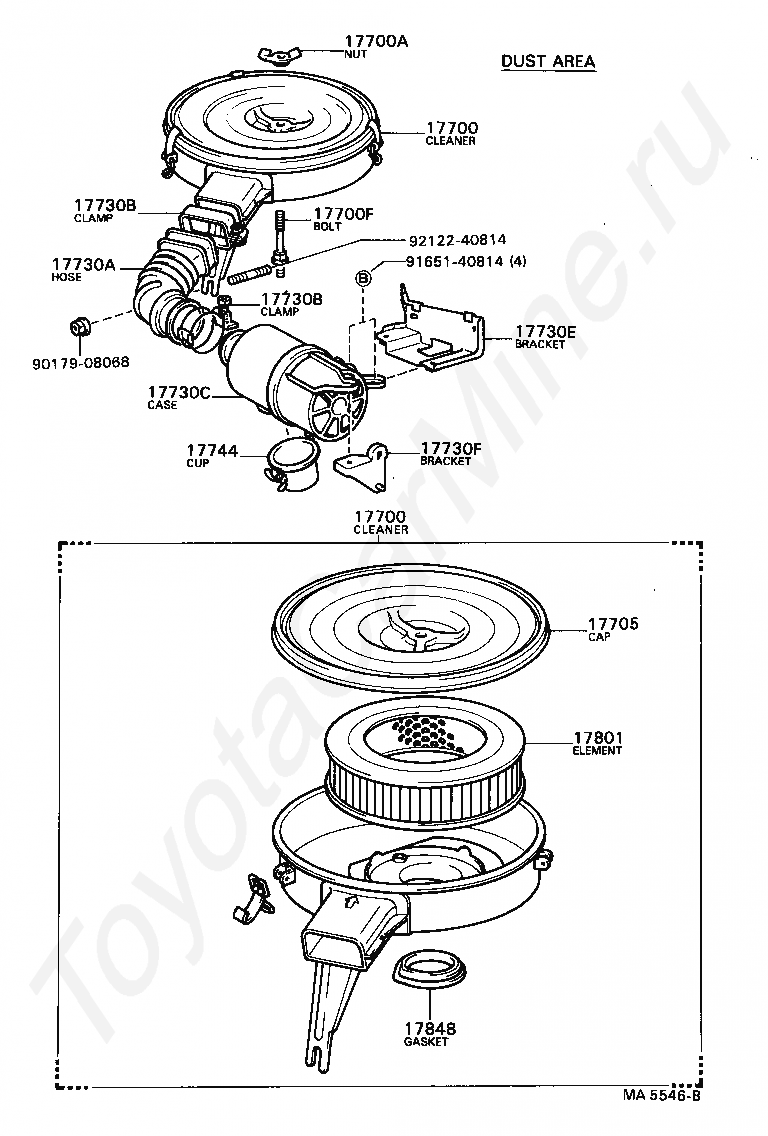 17700A
NUT

DUST AREA

17700
CLEANER

17730B
CLAMP

17700F
BOLT

92122-40814

17730A
HOSE

B

91651-40814 (4)

17730B
CLAMP

17730E
BRACKET

90179-08068

17730C
CASE

17744
CUP

17730F
BRACKET

17700
CLEANER

17705
CAP

17801
ELEMENT

17848
GASKET

MA 5546-B

ToyotaCarMine.ru