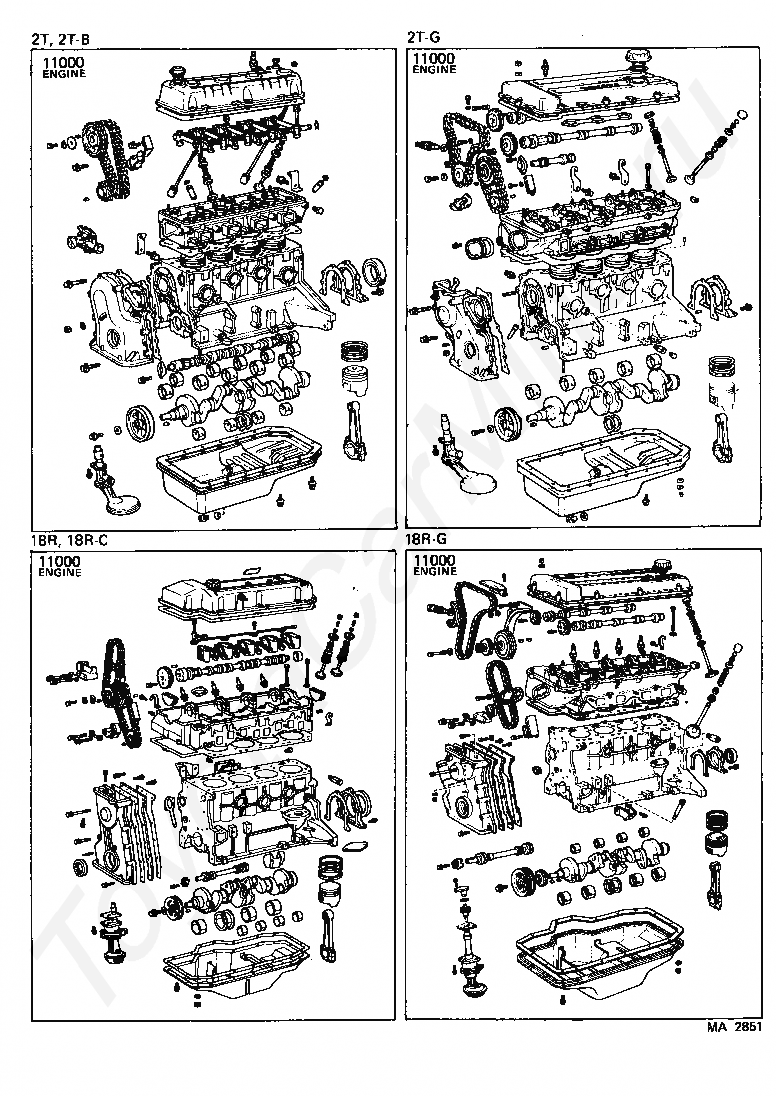 2T, 2T-B

11000
ENGINE

2T-G

11000
ENGINE

18R, 18R-C

11000
ENGINE

18R-G

11000
ENGINE

MA 2851