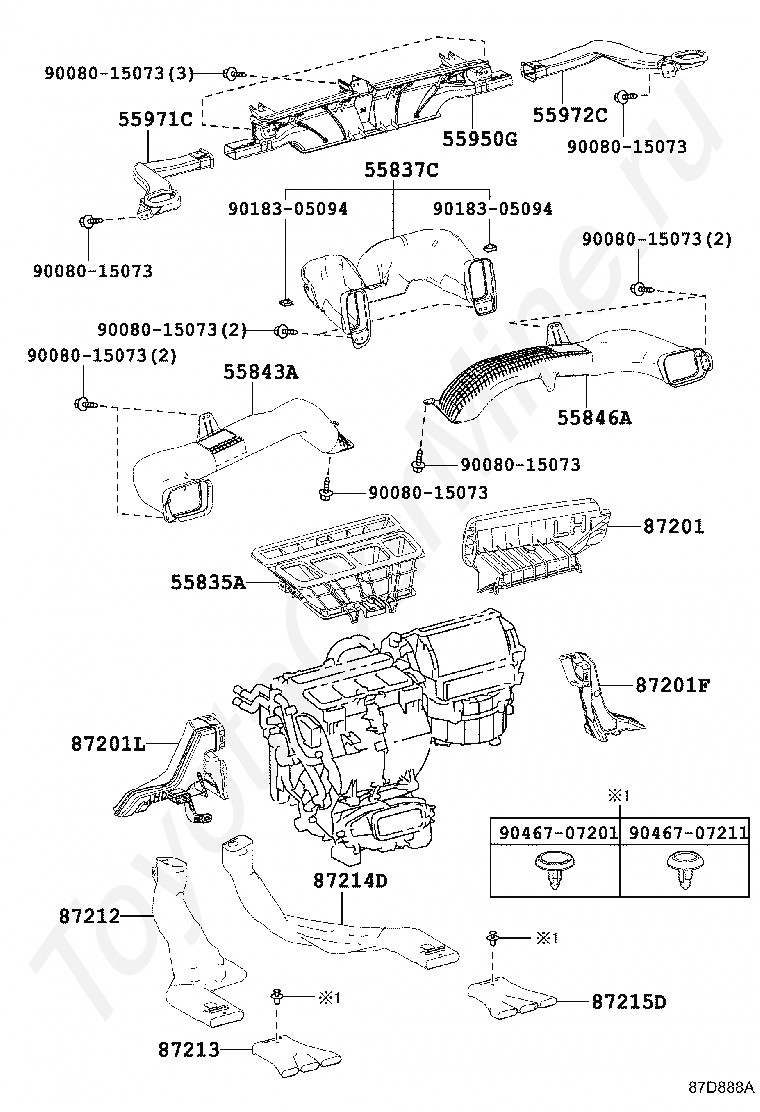 90080-15073(3)
55971C
55950G
55972C
90080-15073
90080-15073
55837C
90183-05094
90183-05094
90080-15073(2)
90080-15073(2)
90080-15073(2)
55843A
55846A
90080-15073
90080-15073
87201
55835A
87201F
87201L
※1
| 90467-07201 | 90467-07211 |
|---|---|
| | |
87214D
87212
※1
※1
87215D
87213
87D888A
ToyotaOnline.ru