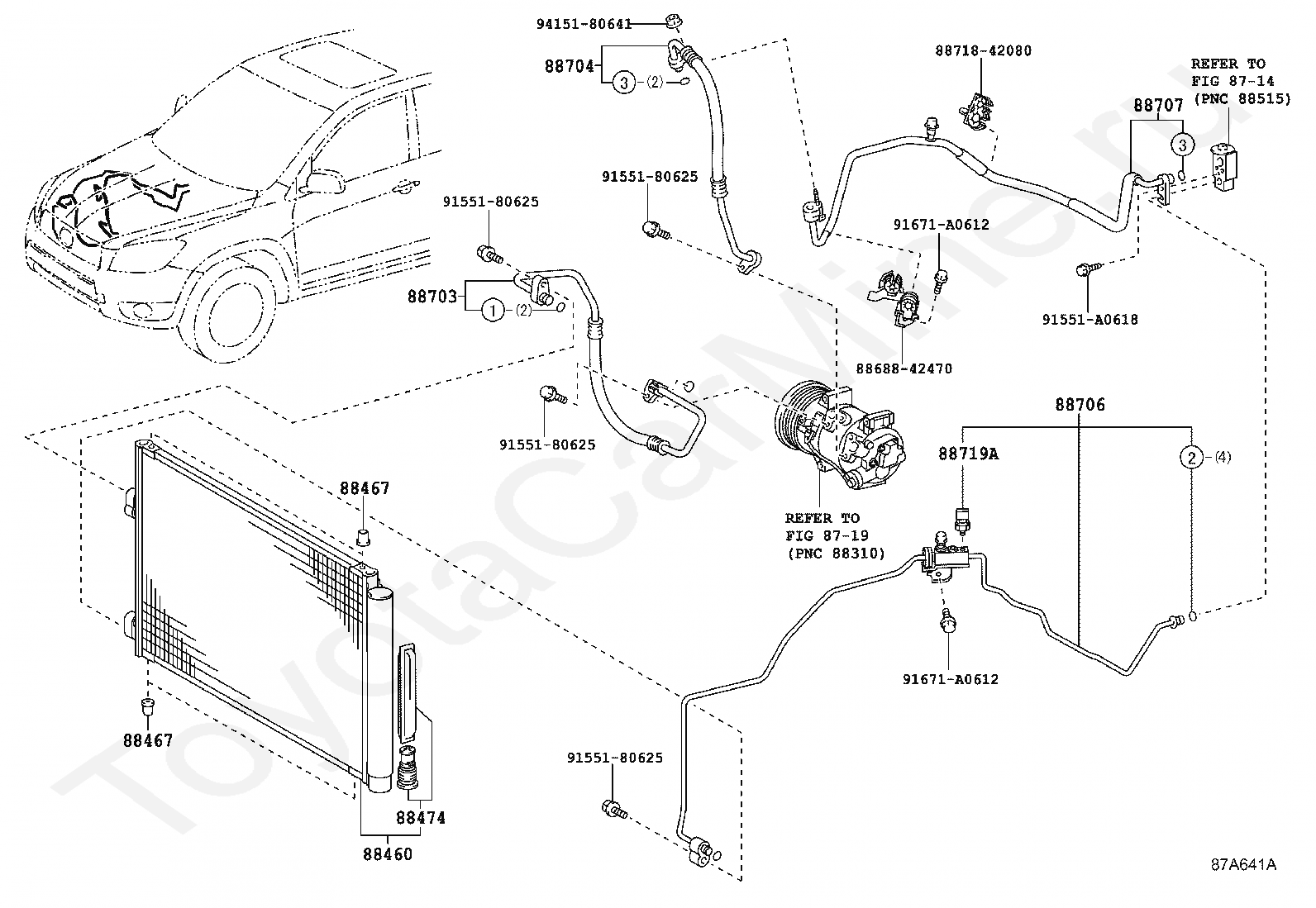 94151-80641
88704
3 -(2)
88718-42080
REFER TO FIG 87-14 (PNC 88515)
88707
3
91551-80625
91551-80625
91671-A0612
88703
1 -(2)
91551-A0618
88688-42470
91551-80625
88706
88719A
2 -(4)
88467
REFER TO FIG 87-19 (PNC 88310)
91671-A0612
88467
91551-80625
88474
88460
87A641A
ToyotaCarMine.ru