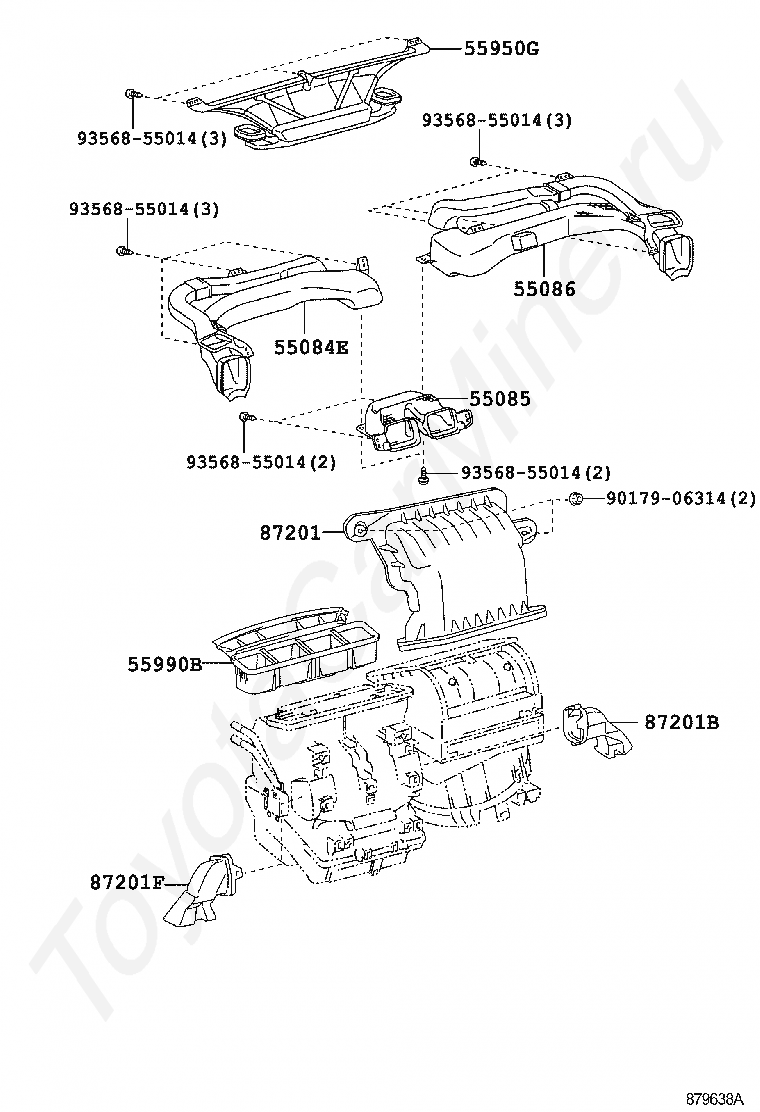 55950G
93568-55014(3)
93568-55014(3)
93568-55014(3)
55086
55084E
55085
93568-55014(2)
93568-55014(2)
90179-06314(2)
87201
55990B
87201B
87201F
ToyotaCarMine.ru
879638A