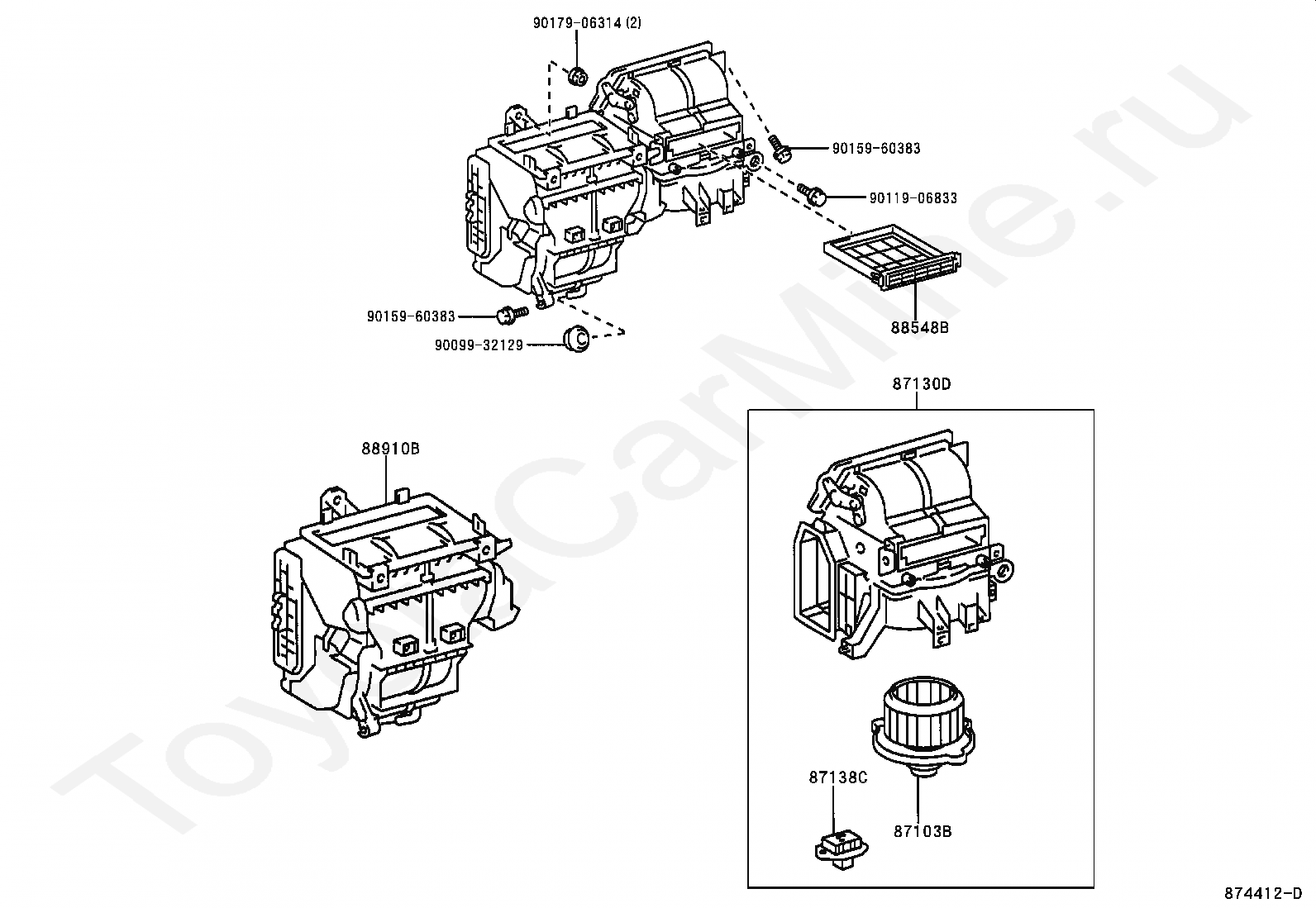 90179-06314 (2)

90159-60383

90119-06833

88548B

90159-60383

90099-32129

87130D

88910B

87138C

87103B

874412-D

ToyotaCarMine.ru