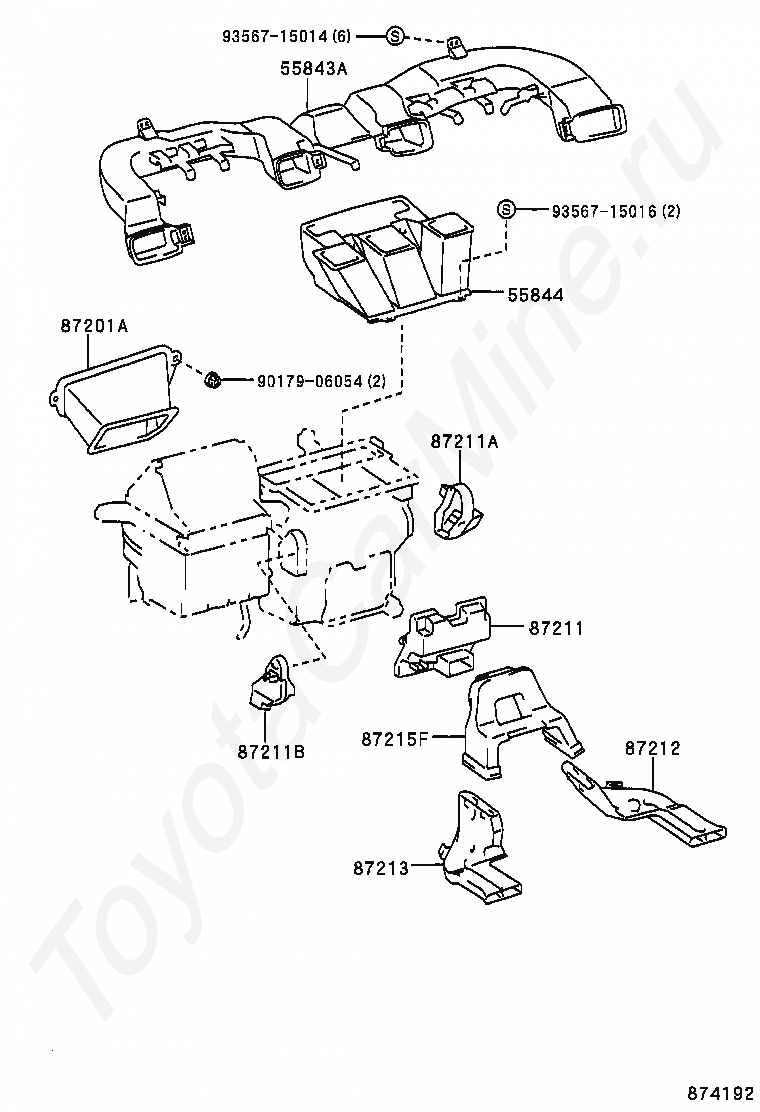 93567-15014 (6)
S
55843A
S
93567-15016 (2)
55844
87201A
90179-06054 (2)
87211A
87211
87211B
87215F
87212
87213
ToyotaCarMine.ru
874192