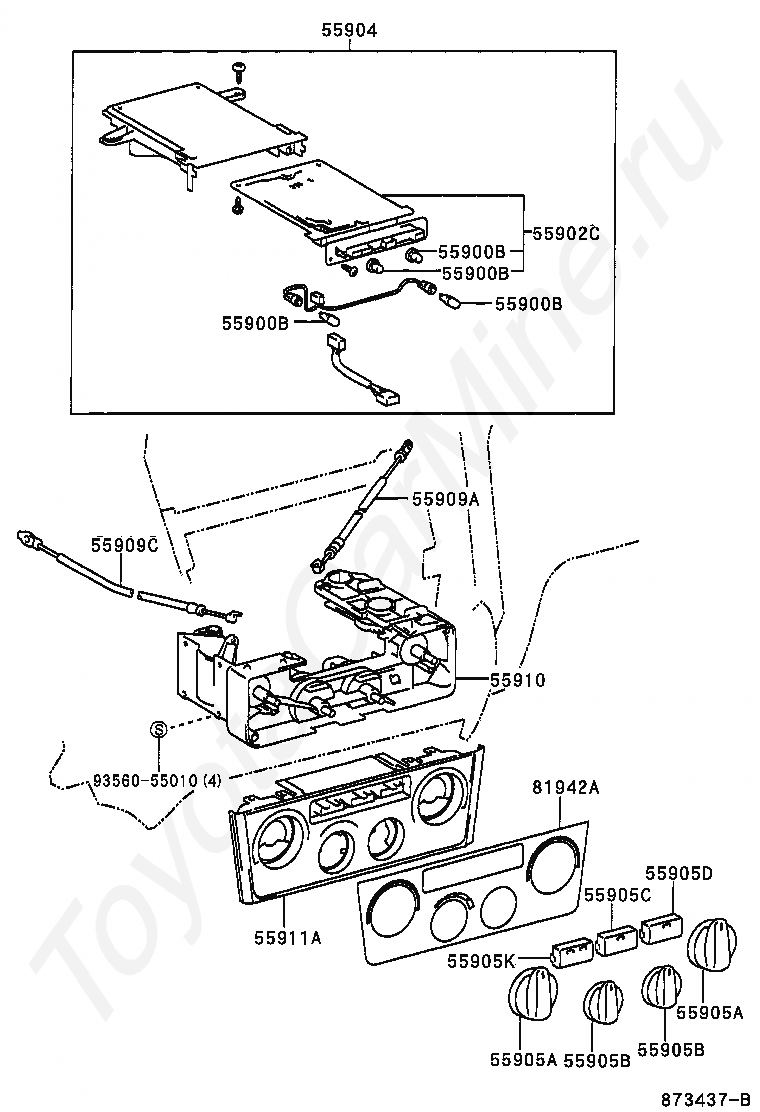 55904

55902C

55900B

55900B

55900B

55900B

55909A

55909C

55910

S

93560-55010 (4)

81942A

55905D

55905C

55911A

55905K

55905A

55905A

55905B

55905B

873437-B

ToyotaCarMine.ru