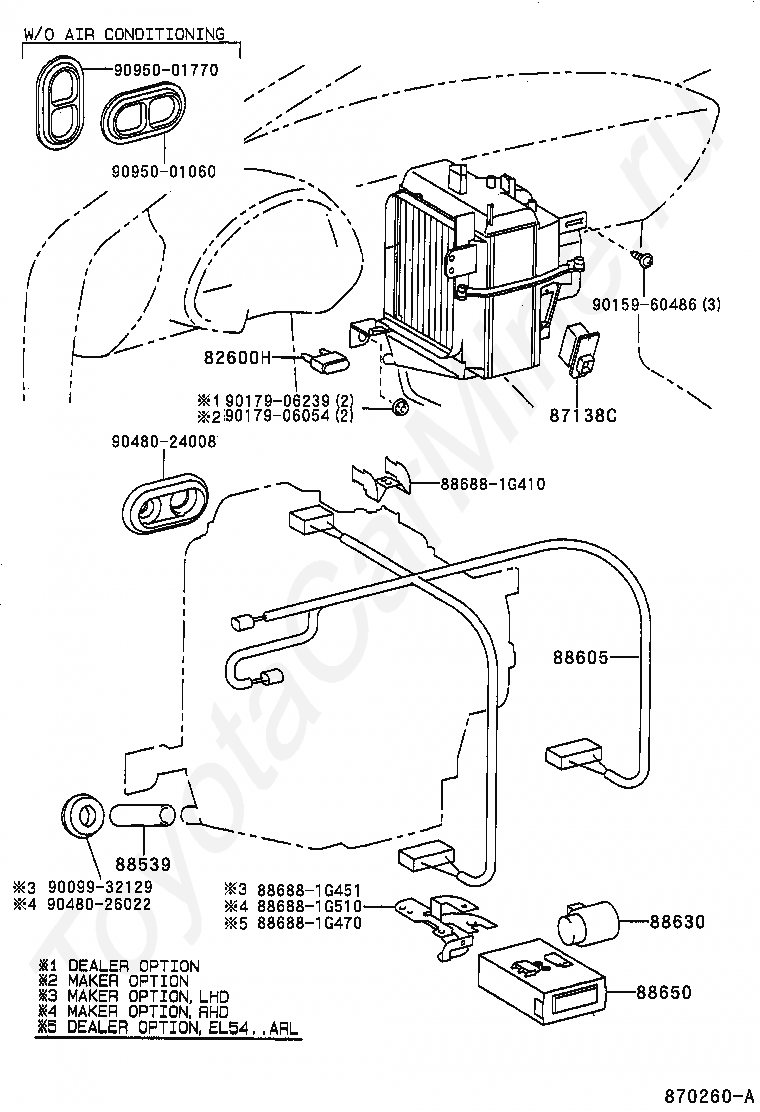 W/O AIR CONDITIONING

90950-01770

90950-01060

90159-60486 (3)

82600H

※1 90179-06239 (2)
※2 90179-06054 (2)

87138C

90480-24008

88688-1G410

88605

88539

※3 90099-32129
※4 90480-26022

※3 88688-1G451
※4 88688-1G510
※5 88688-1G470

88630

88650

※1 DEALER OPTION
※2 MAKER OPTION
※3 MAKER OPTION, LHD
※4 MAKER OPTION, RHD
※5 DEALER OPTION, EL54..ARL

870260-A

ToyotaCarMine.ru