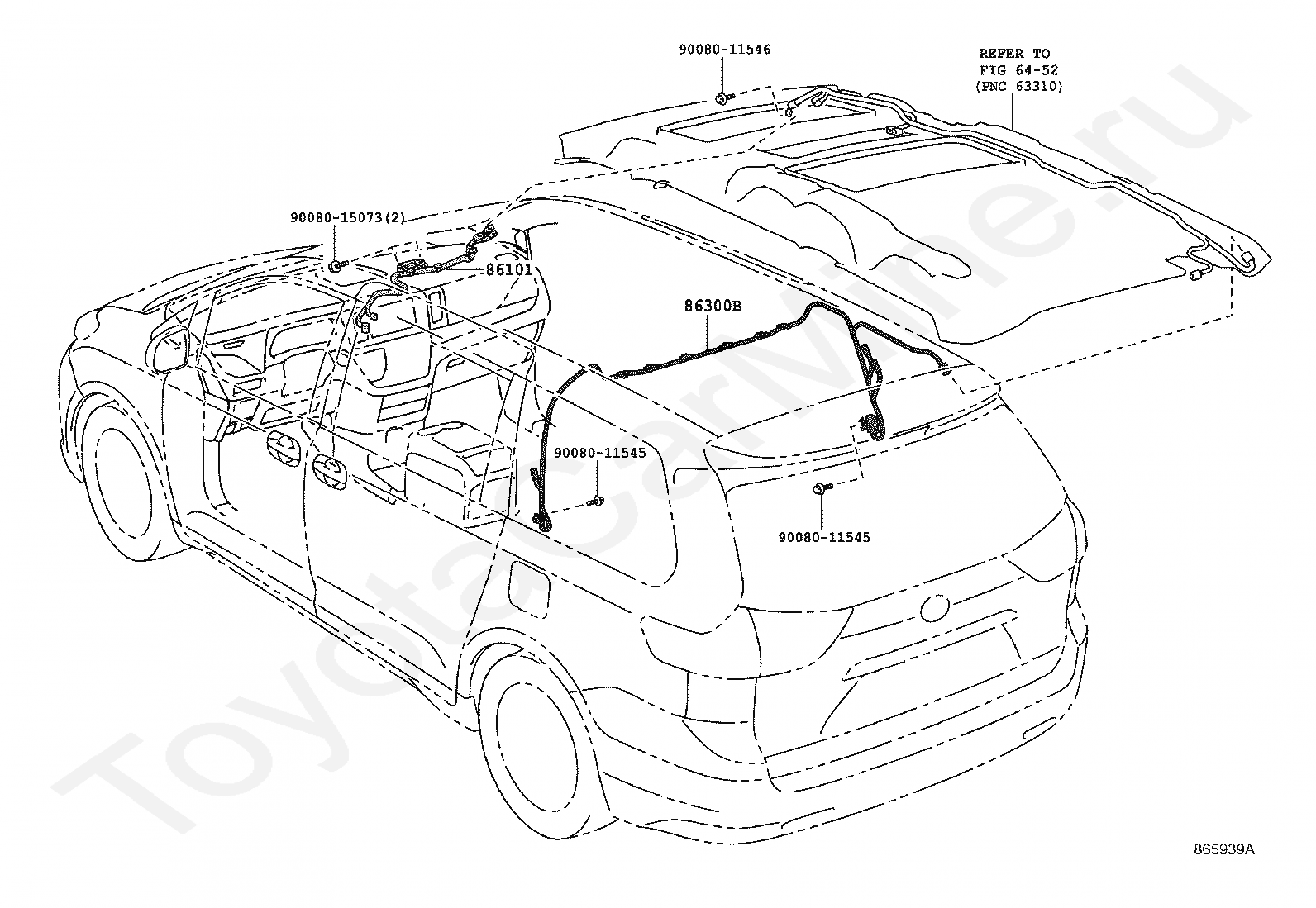 90080-11546

REFER TO
FIG 64-52
(PNC 63310)

90080-15073(2)

86101

86300B

90080-11545

90080-11545

ToyotaCarMine.ru

865939A