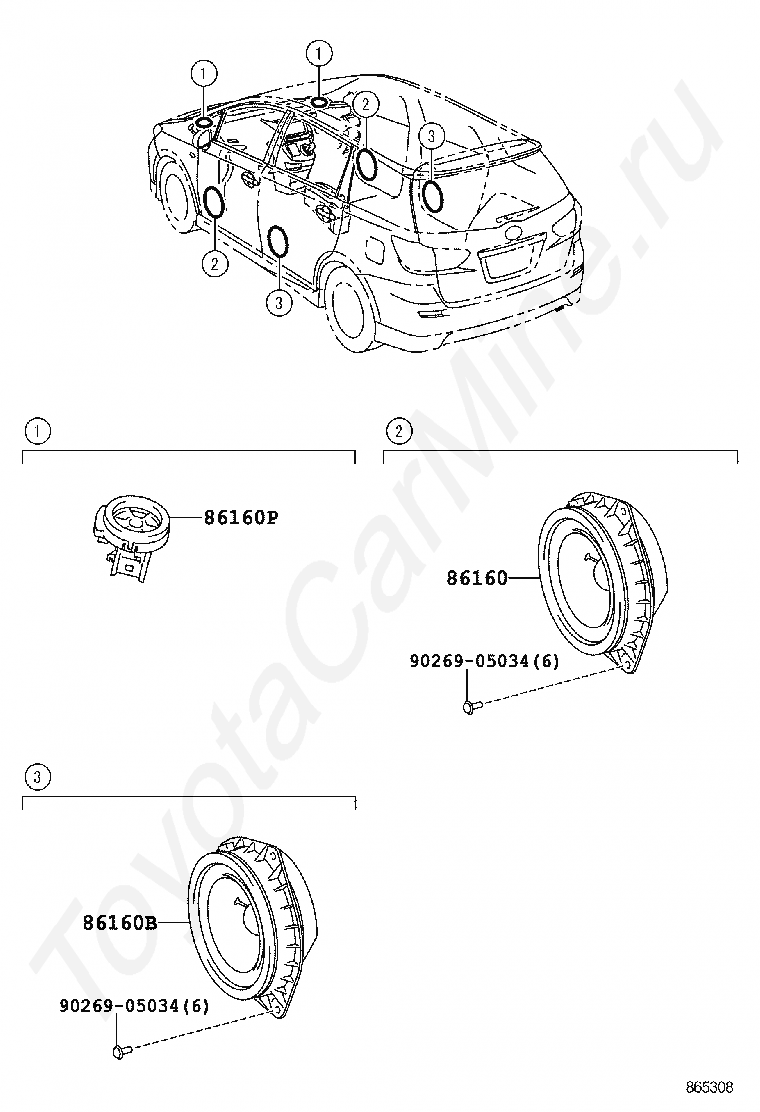 1
1
2
3
2
3

ToyotaCarMine.ru

1
86160P

2
86160
90269-05034(6)

3
86160B
90269-05034(6)

865308