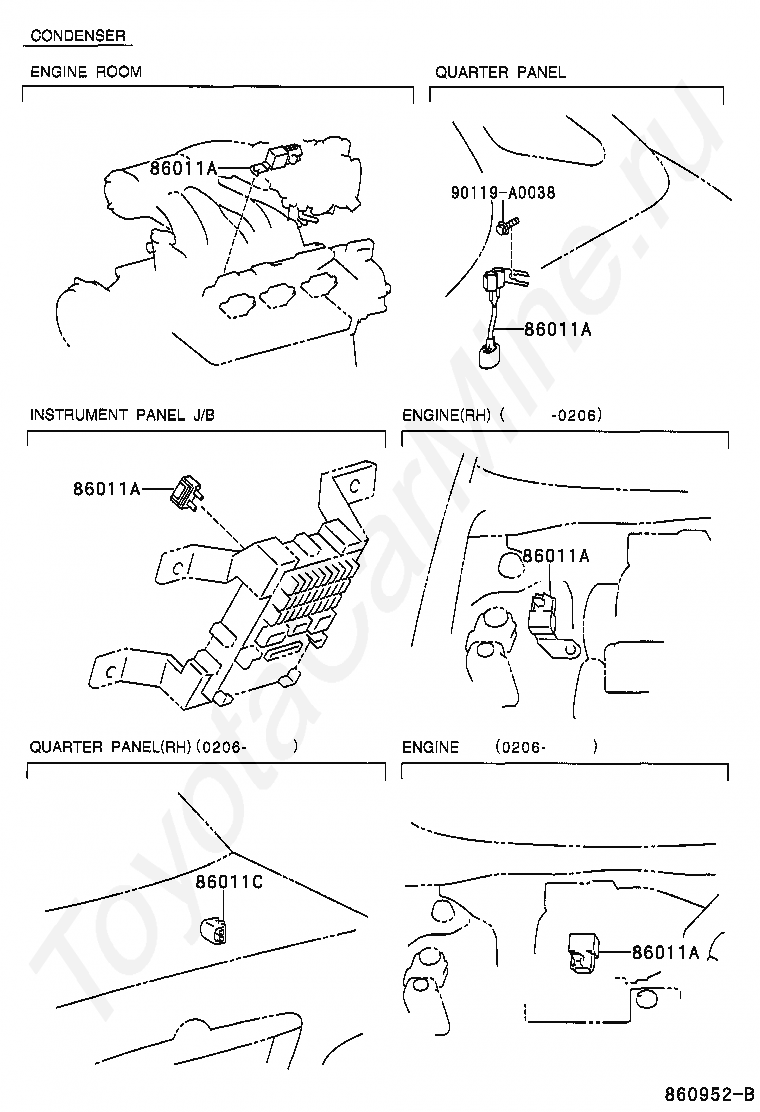 CONDENSER

ENGINE ROOM

86011A

QUARTER PANEL

90119-A0038

86011A

INSTRUMENT PANEL J/B

86011A

ENGINE(RH) ( -0206)

86011A

QUARTER PANEL(RH) (0206- )

86011C

ENGINE (0206- )

86011A

ToyotaCarMine.ru

860952-B