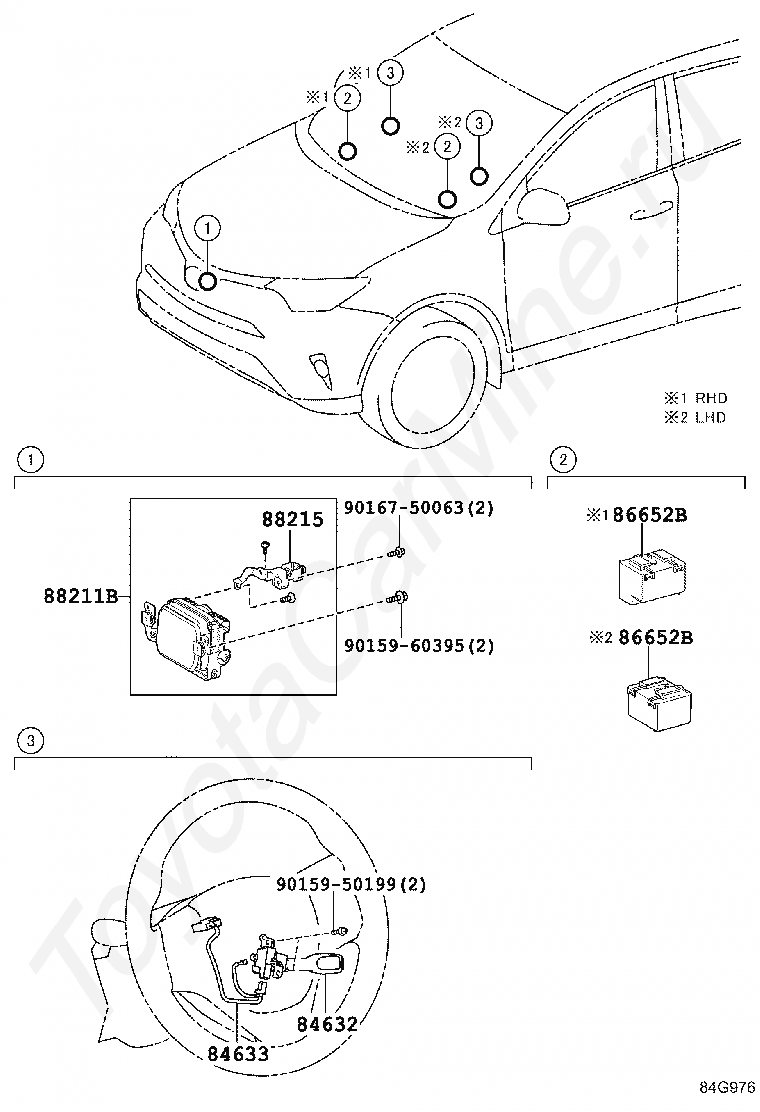 ※1 3
※1 2
※2 3
※2 2
1

※1 RHD
※2 LHD

1
88215
90167-50063(2)
88211B
90159-60395(2)

2
※1 86652B
※2 86652B

3
90159-50199(2)
84632
84633

ToyotaCarMine.ru

84G976