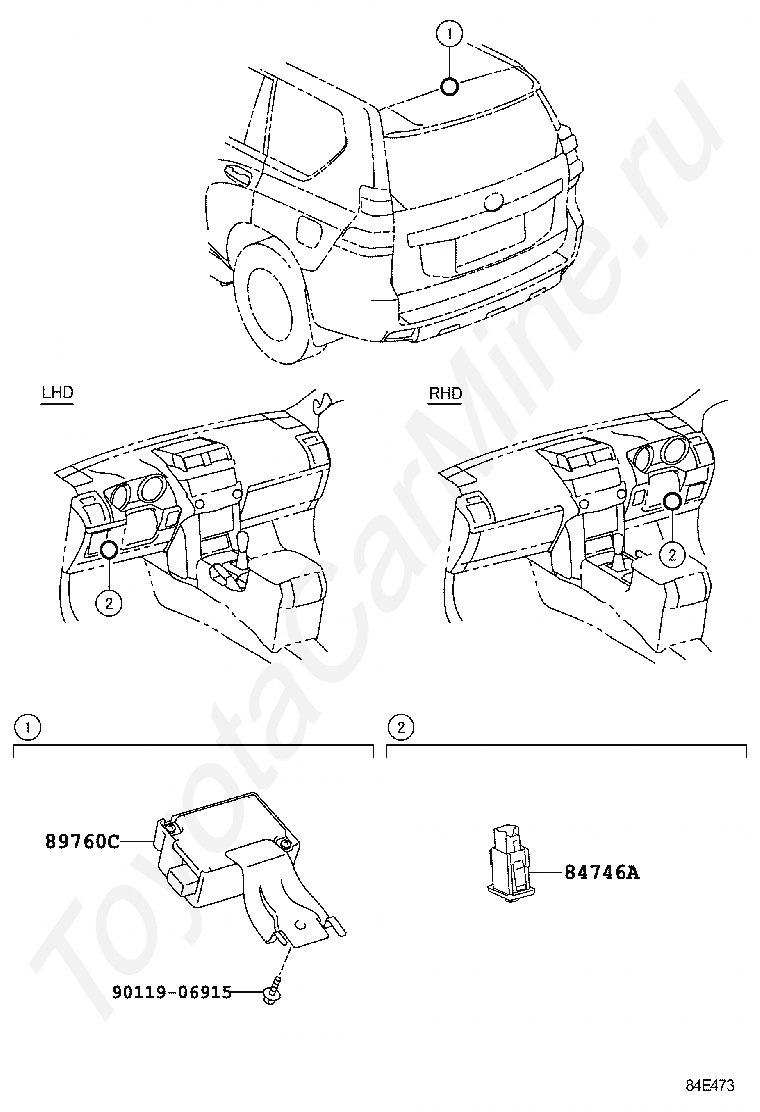 1

LHD

RHD

2

2

1

2

89760C

84746A

90119-06915

84E473

ToyotaCarMine.ru