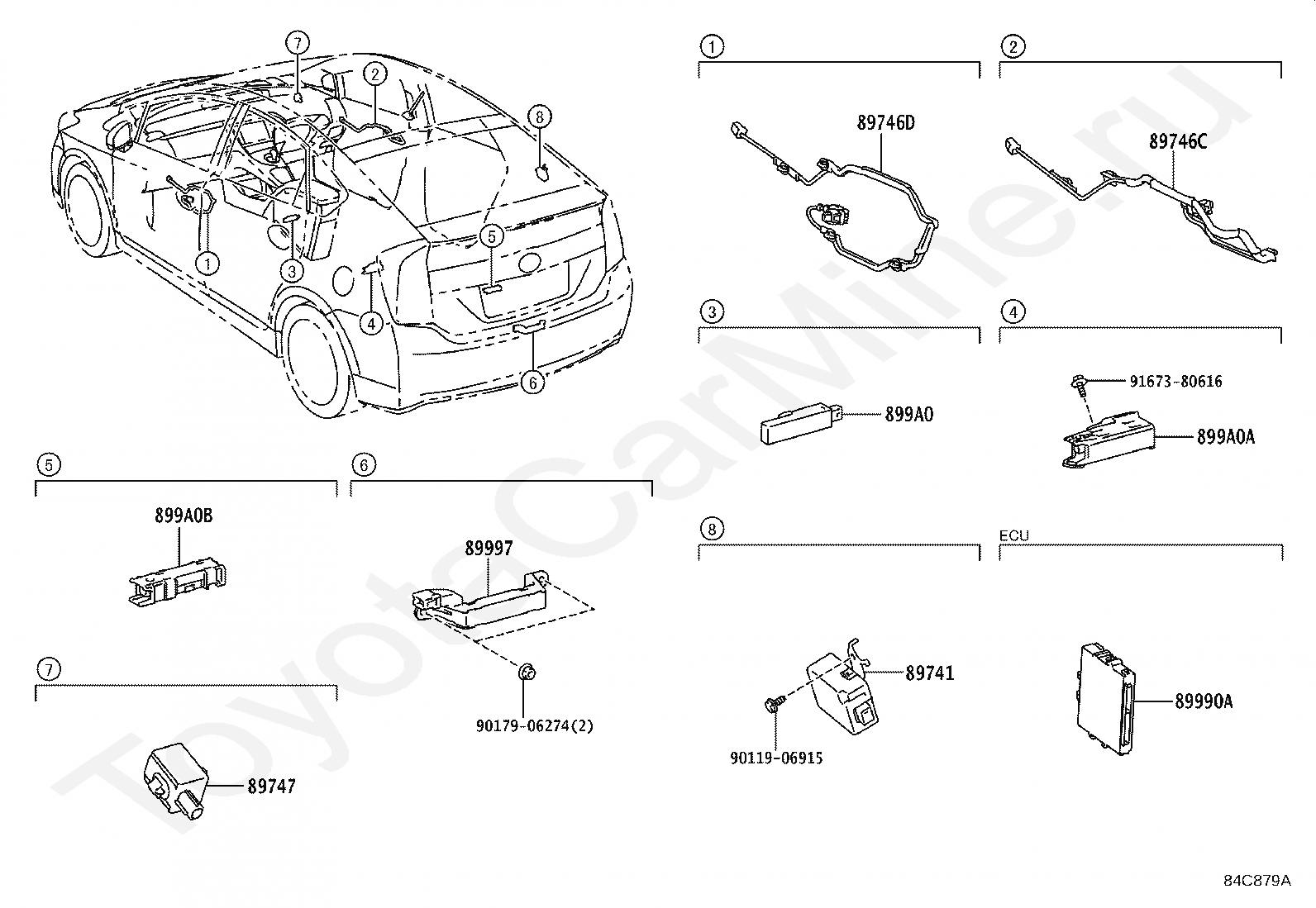 7
2
8
5
1
3
4
6

1
89746D

2
89746C

3
899A0

4
91673-80616
899A0A

5
899A0B

6
89997
90179-06274(2)

7
89747

8
89741
90119-06915

ECU
89990A

ToyotaCarMine.ru

84C879A