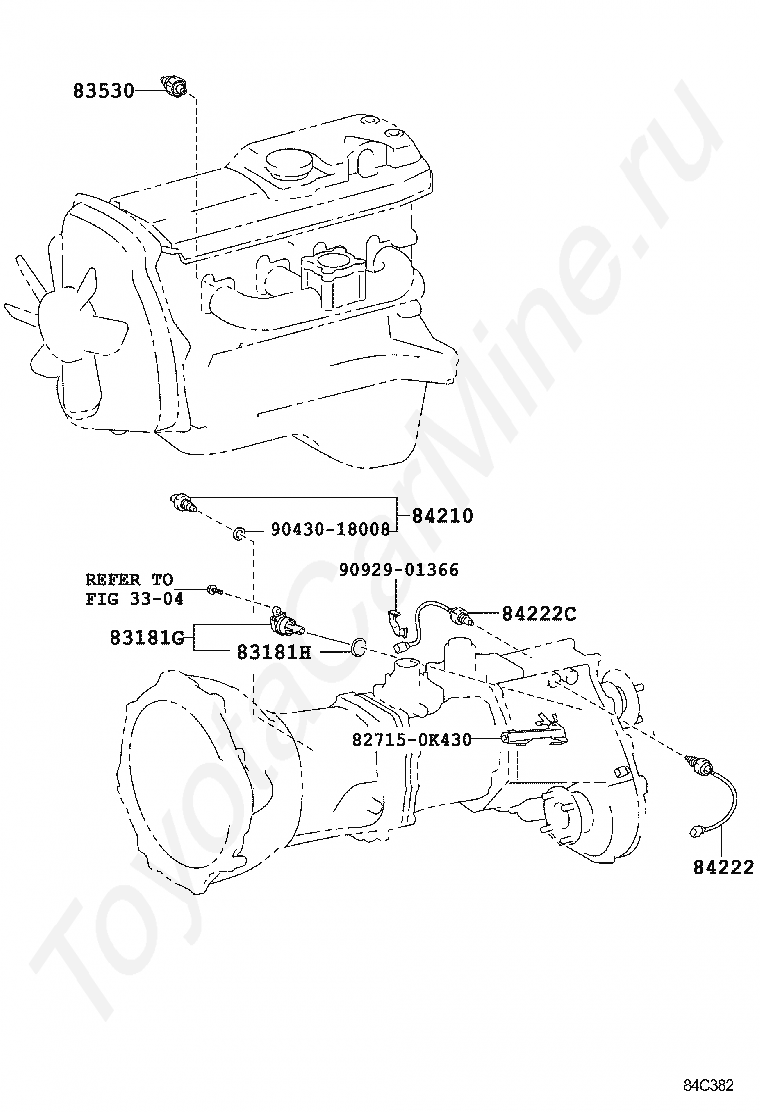 83530

84210

90430-18008

90929-01366

REFER TO
FIG 33-04

84222C

83181G

83181H

82715-0K430

84222

ToyotaCarMine.ru

84C382