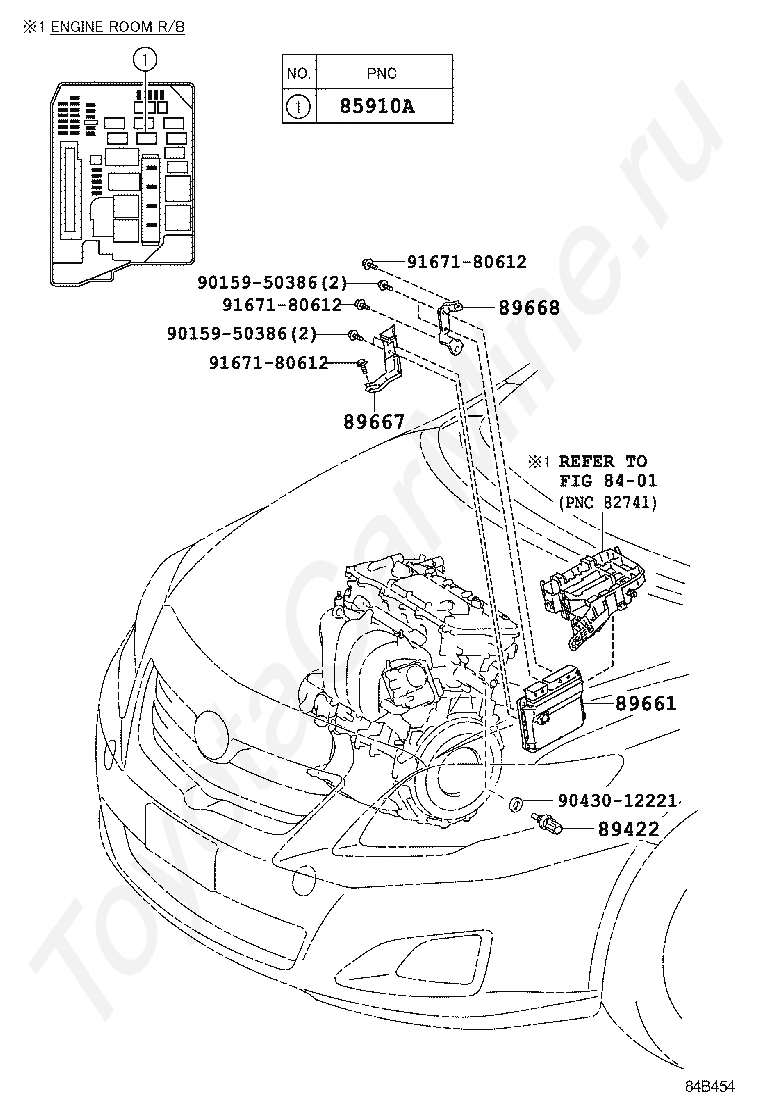 ※1 ENGINE ROOM R/B

①

| NO. | PNC |
|---|---|
| ① | 85910A |

91671-80612
90159-50386(2)
91671-80612
89668
90159-50386(2)
91671-80612
89667

※1 REFER TO FIG 84-01 (PNC 82741)

89661
90430-12221
89422

ToyotaCarline.ru

84B454