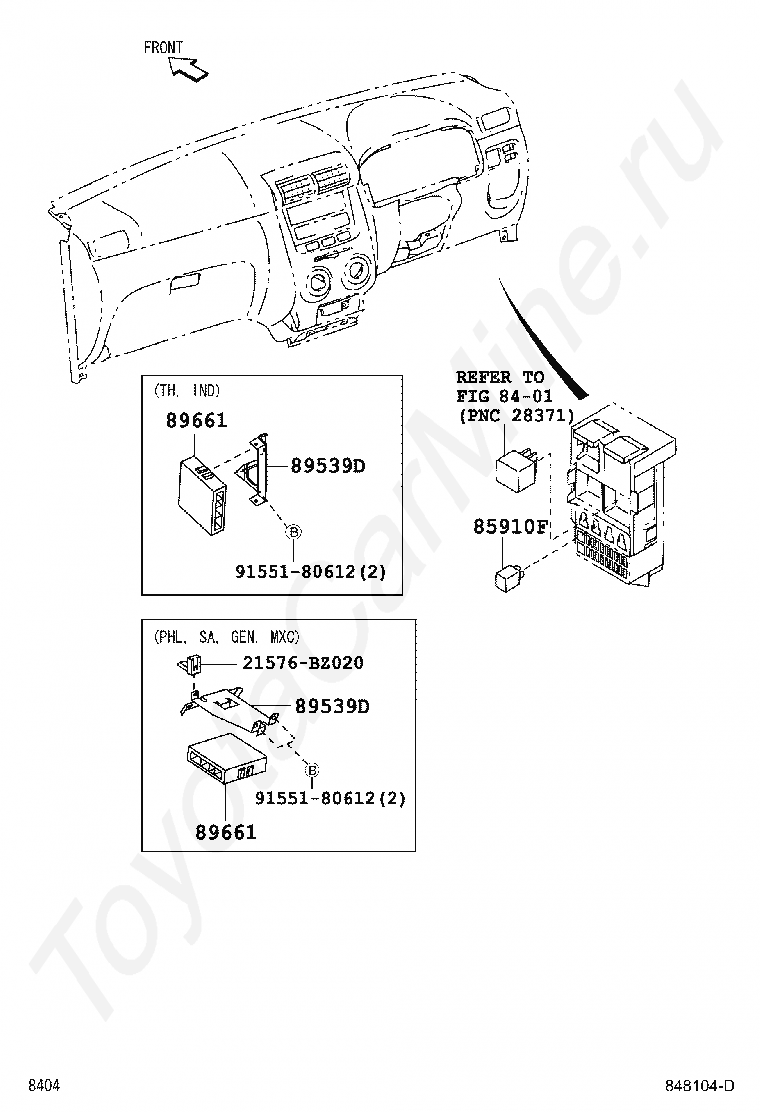 FRONT

(TH. IND)

89661

89539D

B

91551-80612(2)

REFER TO
FIG 84-01
(PNC 28371)

85910F

(PHL. SA. GEN. MXC)

21576-BZ020

89539D

B

91551-80612(2)

89661

ToyotaCarMine.ru

8404

848104-D