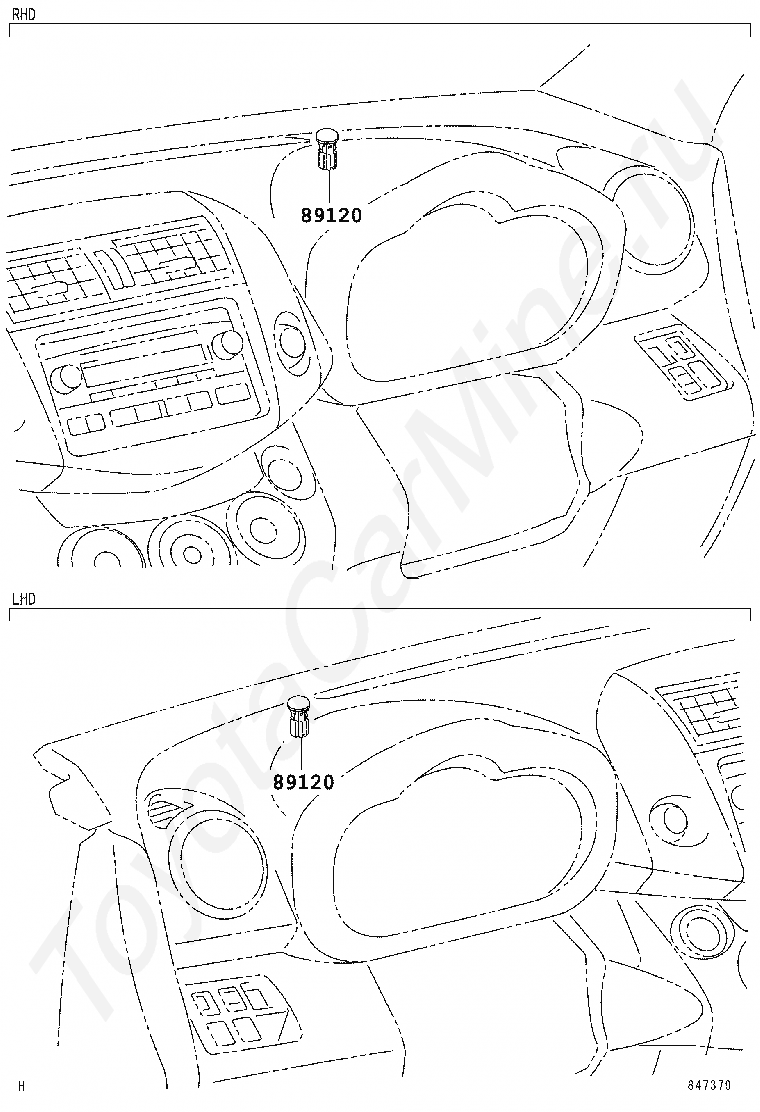 RHD

89120

LHD

89120

ToyotaCarMine.ru

H

847370