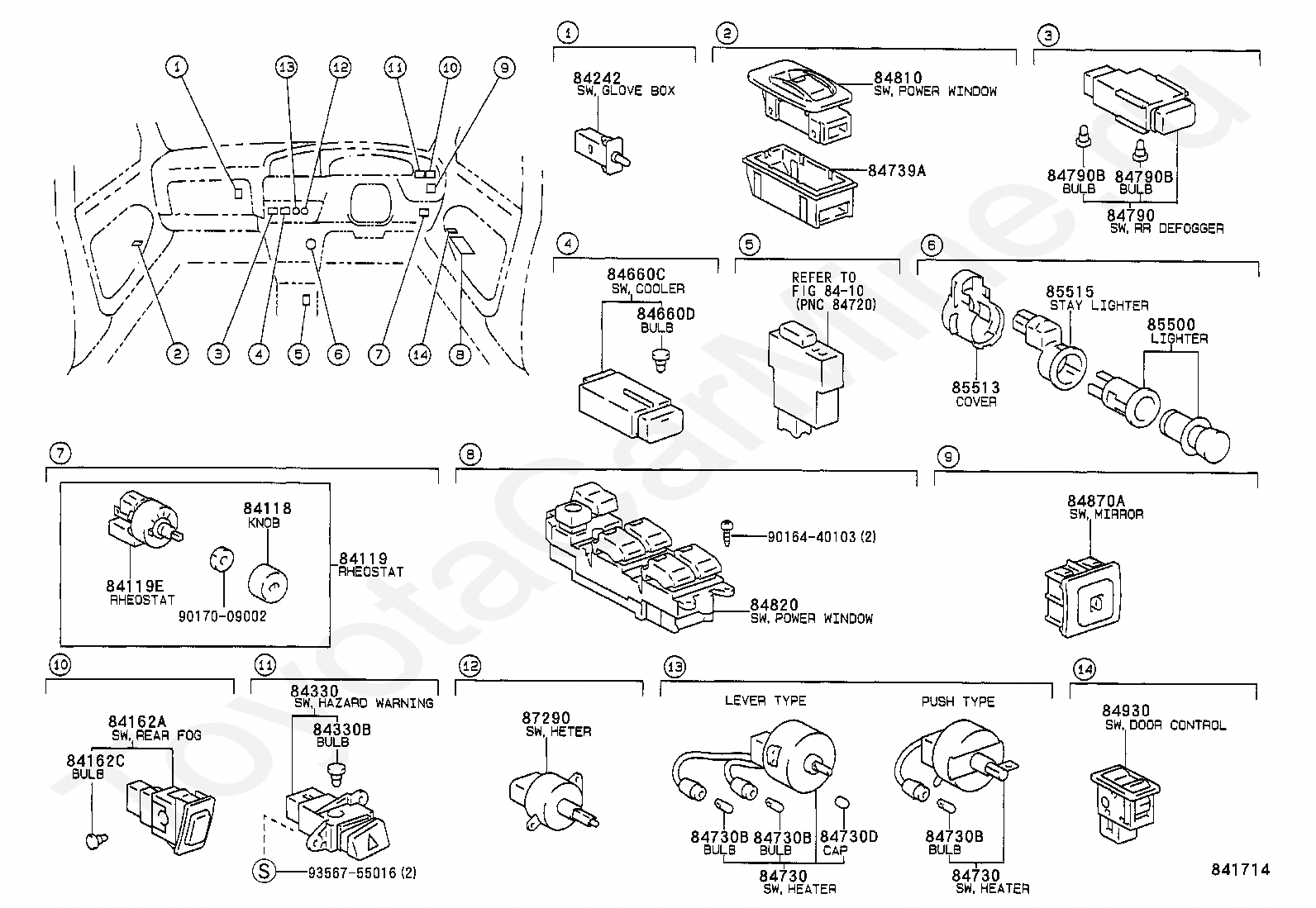 1 13 12 11 10 9
2 3 4 5 6 7 14 8

1
84242
SW, GLOVE BOX

2
84810
SW, POWER WINDOW
84739A

3
84790B
BULB
84790B
BULB
84790
SW, RR DEFOGGER

4
84660C
SW, COOLER
84660D
BULB

5
REFER TO
FIG 84-10
(PNC 84720)

6
85515
STAY LIGHTER
85500
LIGHTER
85513
COVER

7
84118
KNOB
84119
RHEOSTAT
84119E
RHEOSTAT
90170-09002

8
90164-40103 (2)
84820
SW, POWER WINDOW

9
84870A
SW, MIRROR

10
84162A
SW, REAR FOG
84162C
BULB

11
84330
SW, HAZARD WARNING
84330B
BULB
S
93567-55016 (2)

12
87290
SW, HETER

13
LEVER TYPE
PUSH TYPE
84730B
BULB
84730B
BULB
84730D
CAP
84730
SW, HEATER
84730B
BULB
84730
SW, HEATER

14
84930
SW, DOOR CONTROL

841714

ToyotaCarMine.ru