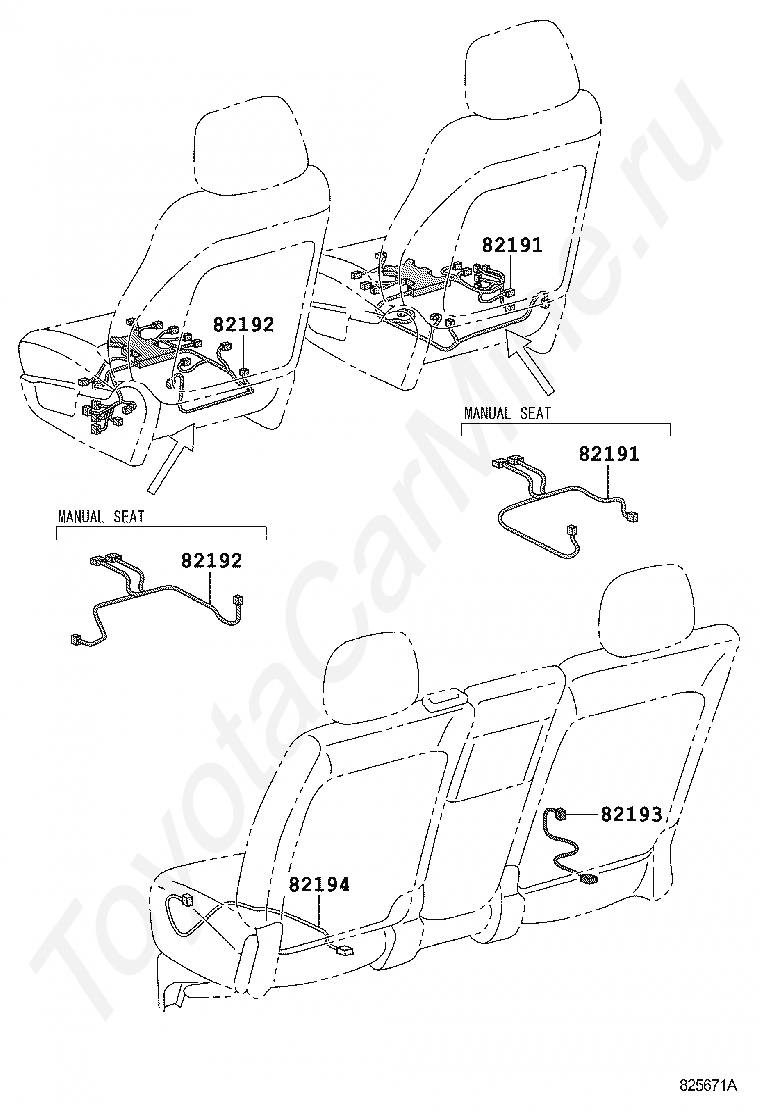 82191
82192
MANUAL SEAT
82191
MANUAL SEAT
82192
82193
82194
ToyotaCarMine.ru
825671A