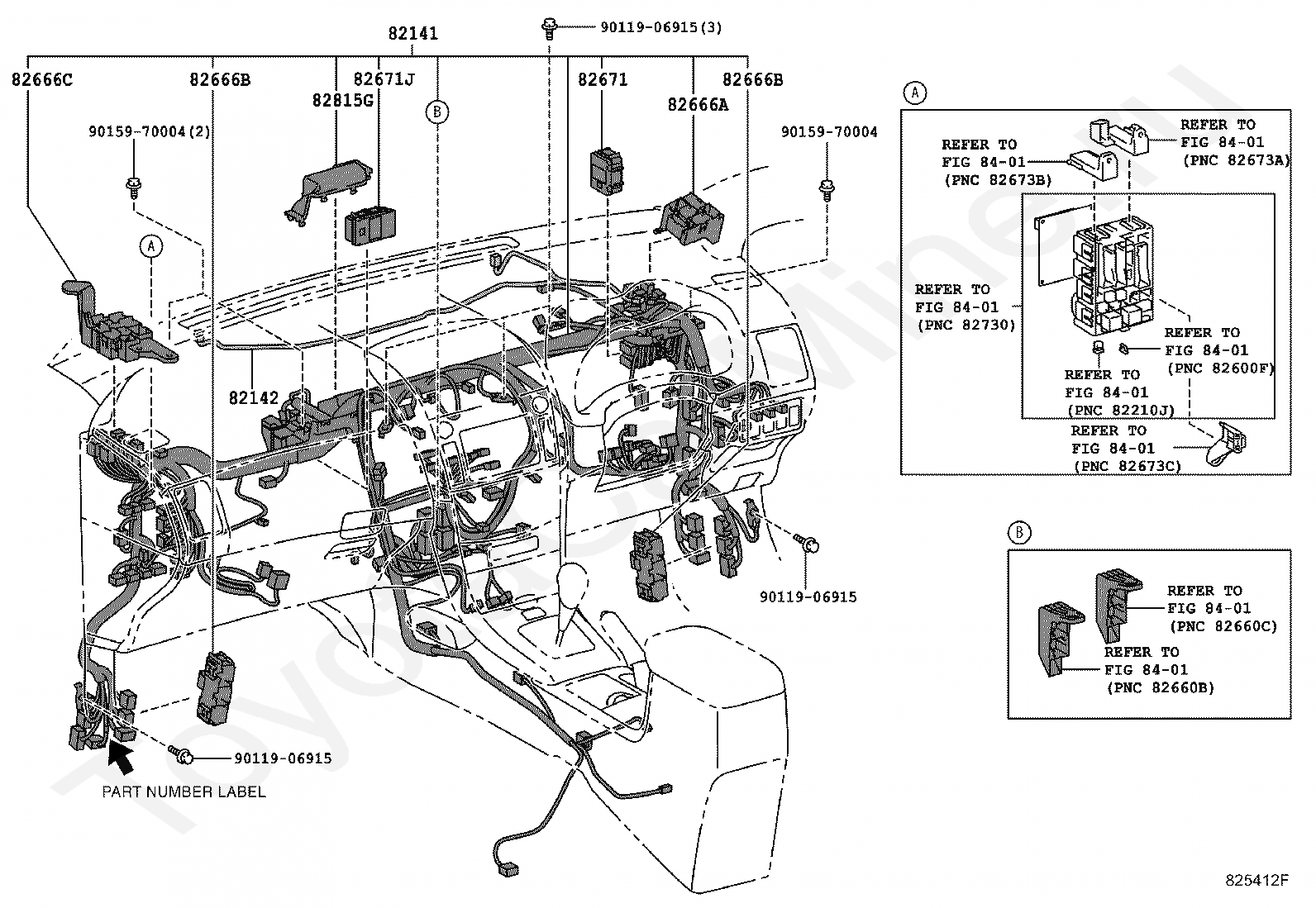 82141

90119-06915(3)

82666C

82666B

82671J

82815G

B

82671

82666A

82666B

90159-70004(2)

90159-70004

A

82142

90119-06915

90119-06915

PART NUMBER LABEL

A

REFER TO FIG 84-01 (PNC 82673B)

REFER TO FIG 84-01 (PNC 82673A)

REFER TO FIG 84-01 (PNC 82730)

REFER TO FIG 84-01 (PNC 82600F)

REFER TO FIG 84-01 (PNC 82210J)

REFER TO FIG 84-01 (PNC 82673C)

B

REFER TO FIG 84-01 (PNC 82660C)

REFER TO FIG 84-01 (PNC 82660B)

825412F

ToyotaCarMine.ru