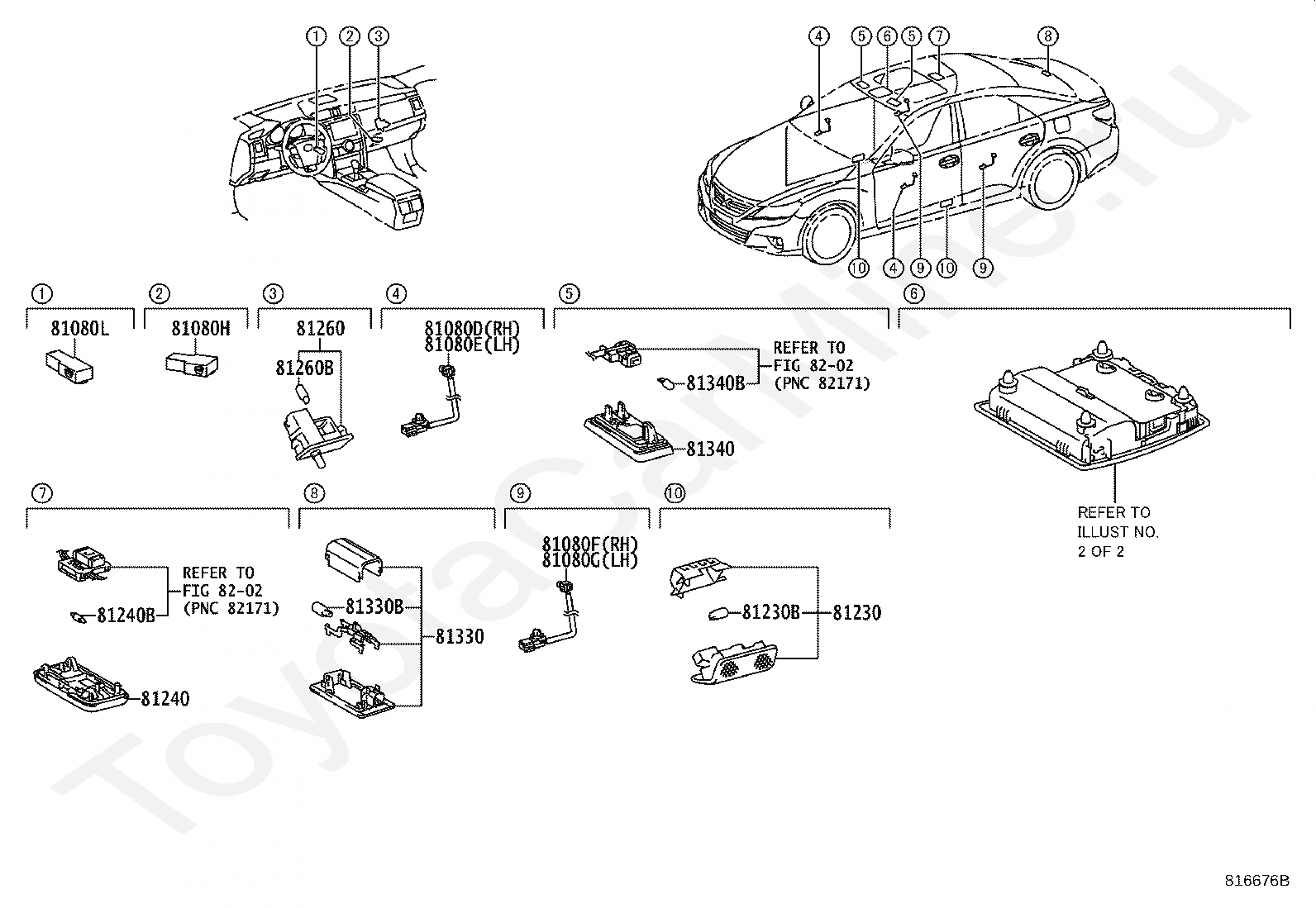 1 2 3

4 5 6 5 7 8

10 4 9 10 9

1
81080L

2
81080H

3
81260
81260B

4
81080D(RH)
81080E(LH)

5
REFER TO FIG 82-02 (PNC 82171)
81340B
81340

6
REFER TO ILLUST NO. 2 OF 2

7
REFER TO FIG 82-02 (PNC 82171)
81240B
81240

8
81330B
81330

9
81080F(RH)
81080G(LH)

10
81230B
81230

ToyotaCarMine.ru

816676B