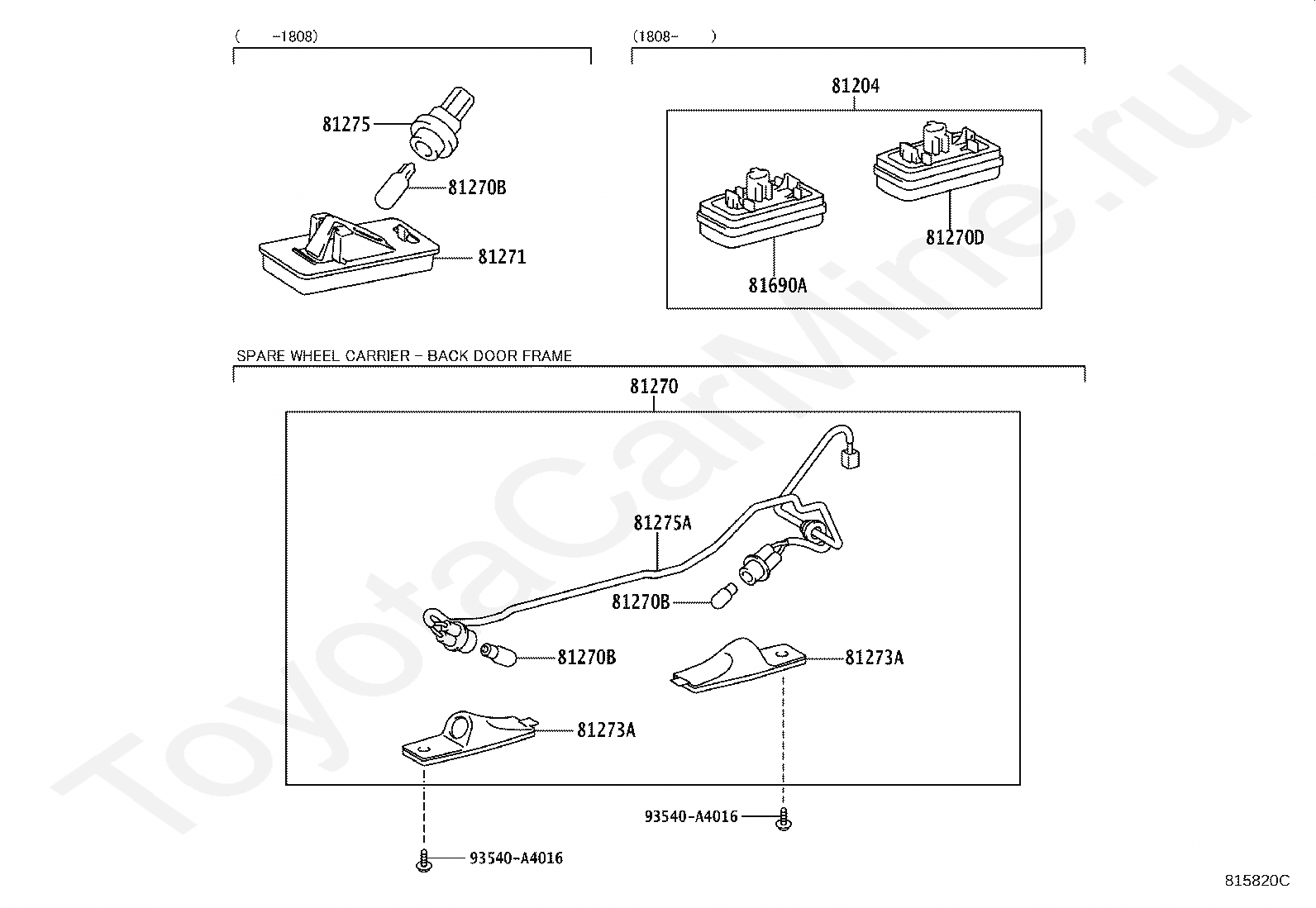 (　　-1808)

81275

81270B

81271

(1808-　　)

81204

81690A

81270D

SPARE WHEEL CARRIER - BACK DOOR FRAME

81270

81275A

81270B

81270B

81273A

81273A

93540-A4016

93540-A4016

ToyotaCarMine.ru

815820C